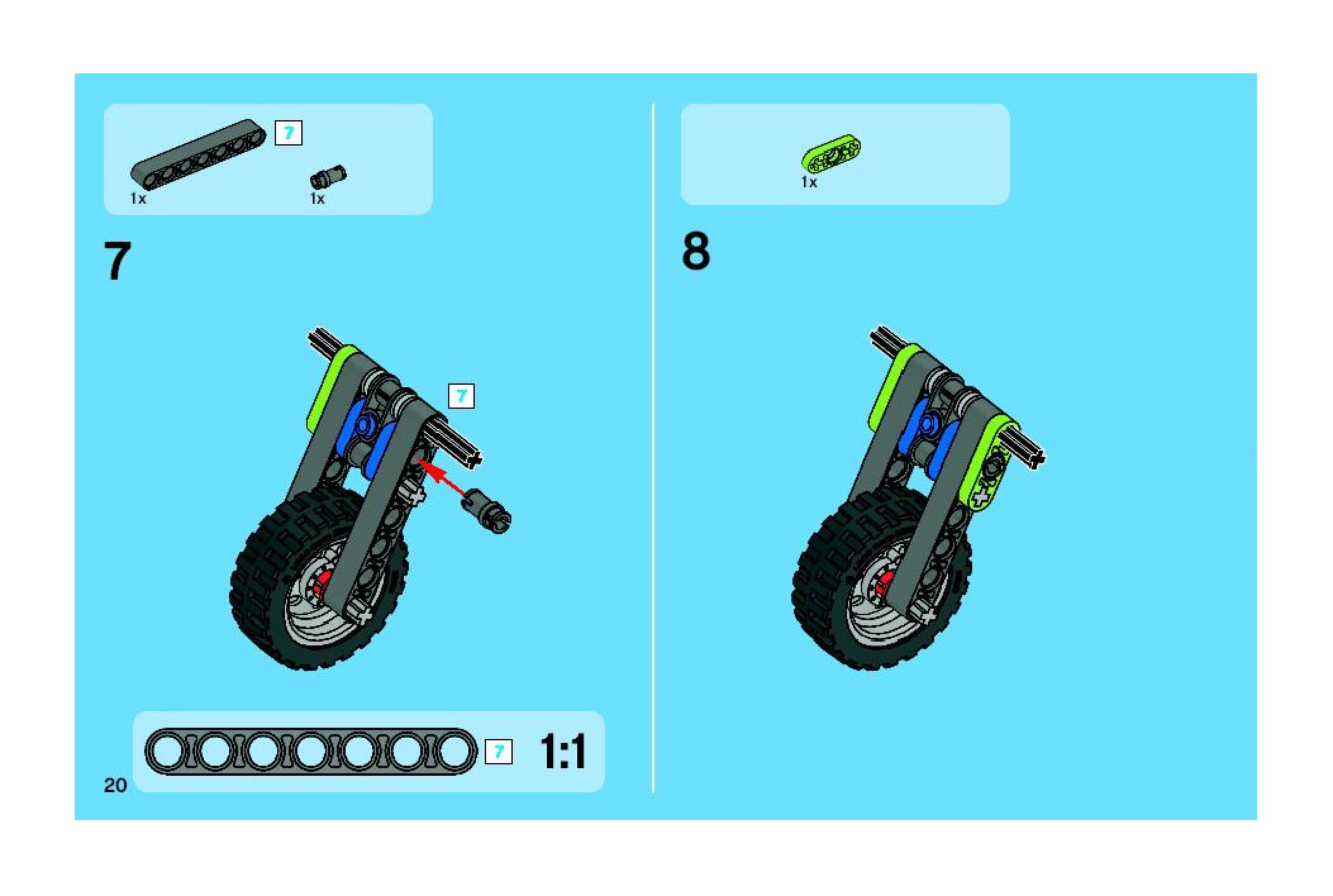 7
1x
1x

7

7

7
1:1

20

1x

8