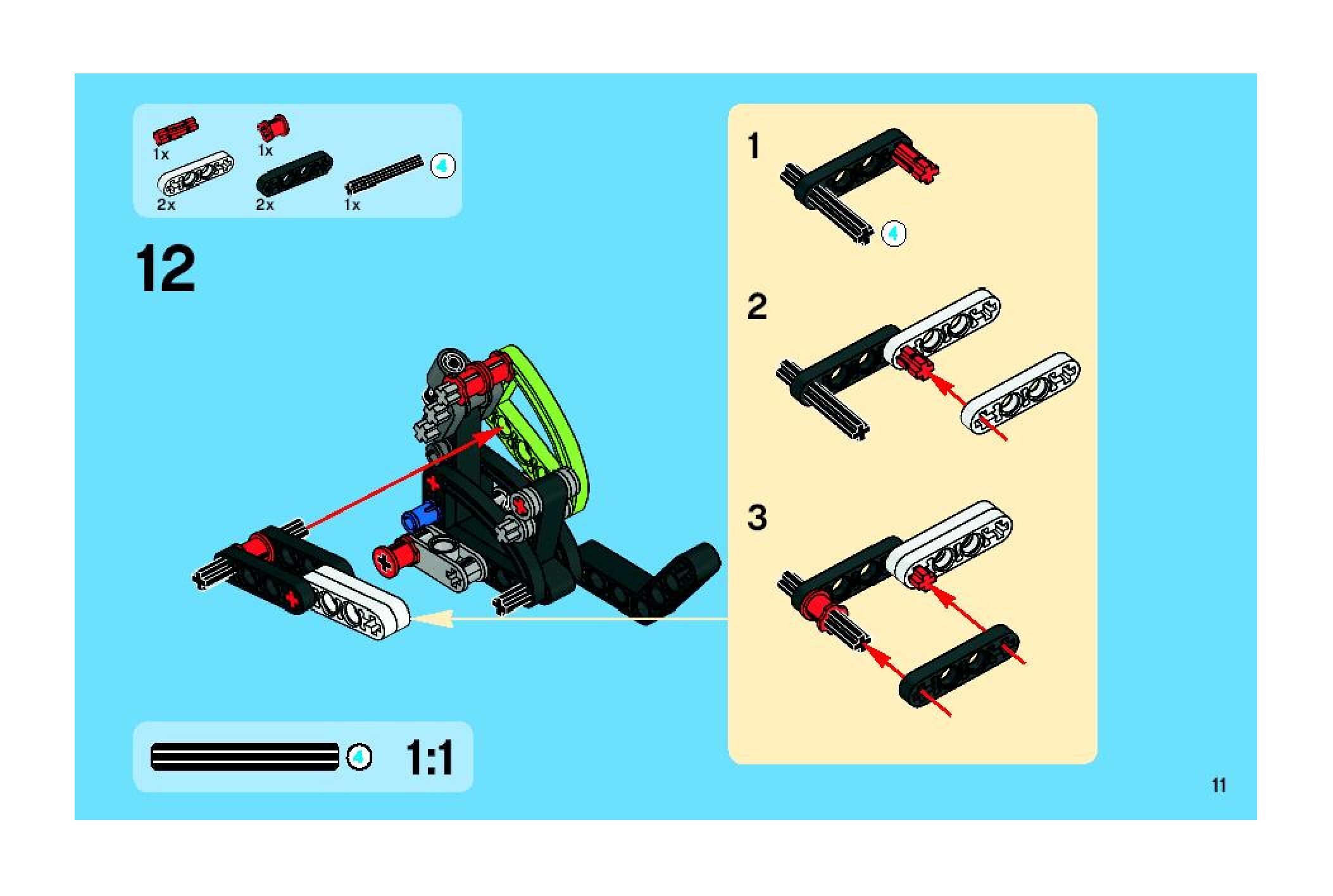 1x
1x
2x
2x
1x
4

12

1
4

2

3

4
1:1

11