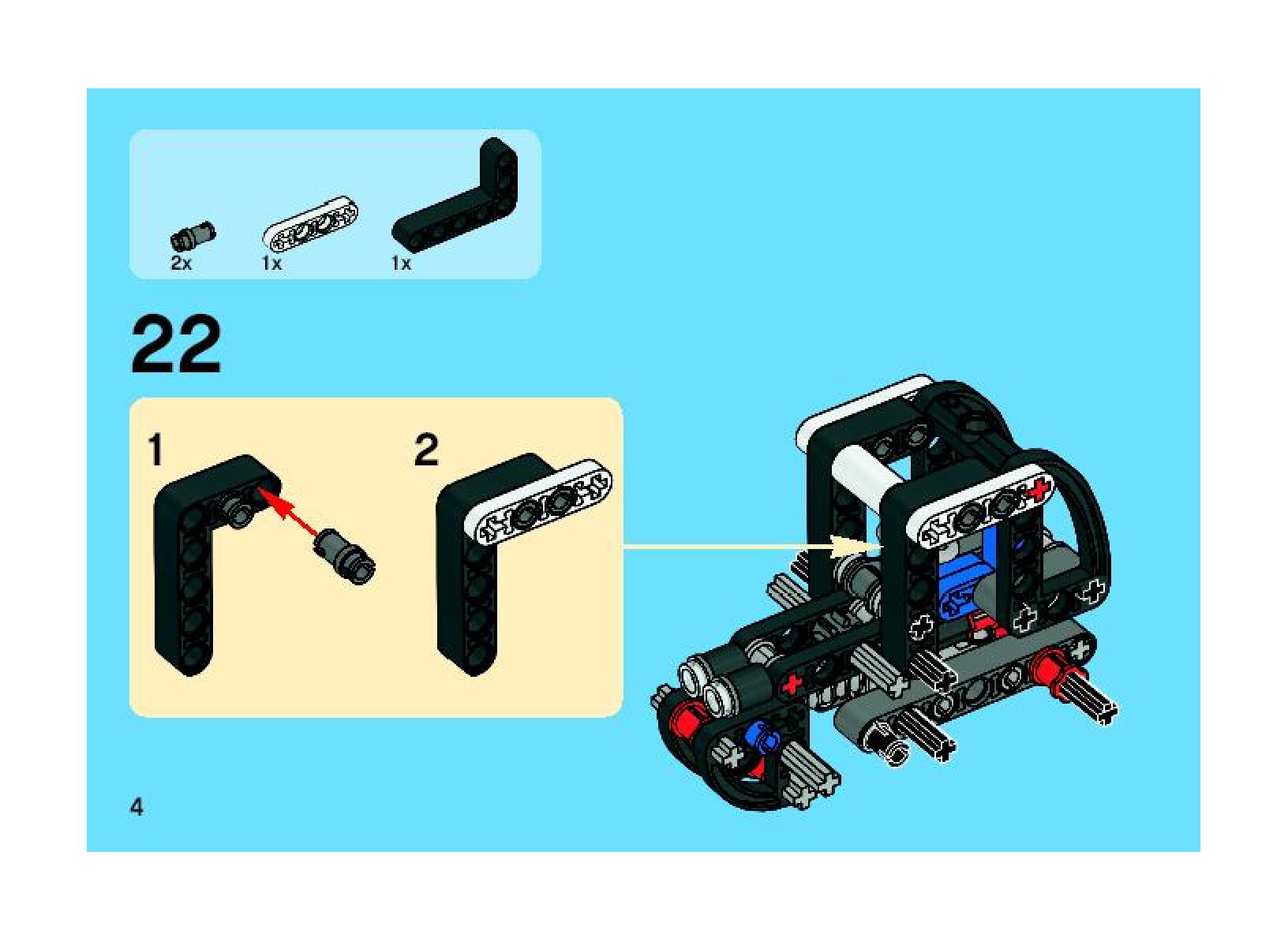 2x 1x 1x

22

1

2

4