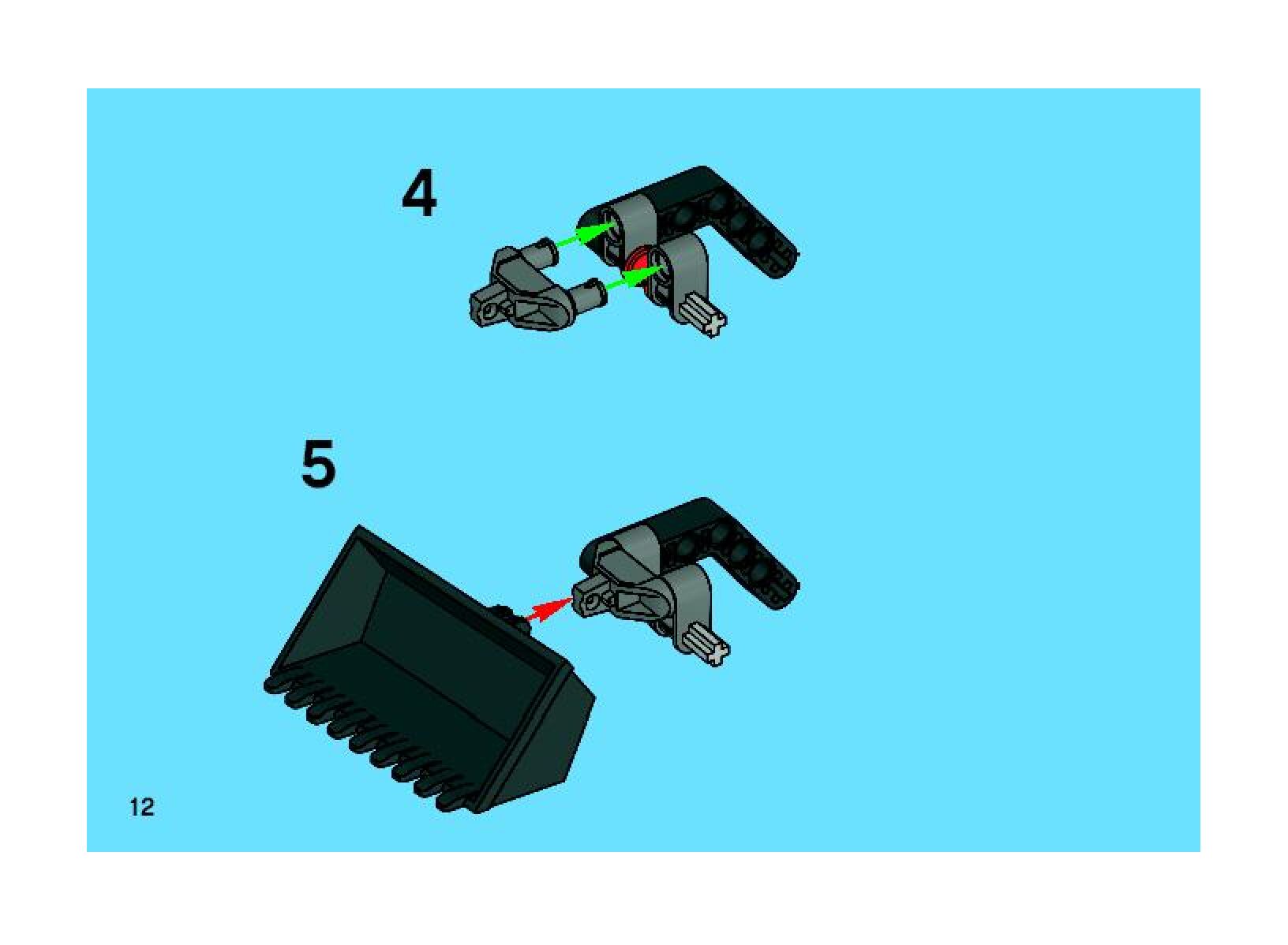 4

5

12