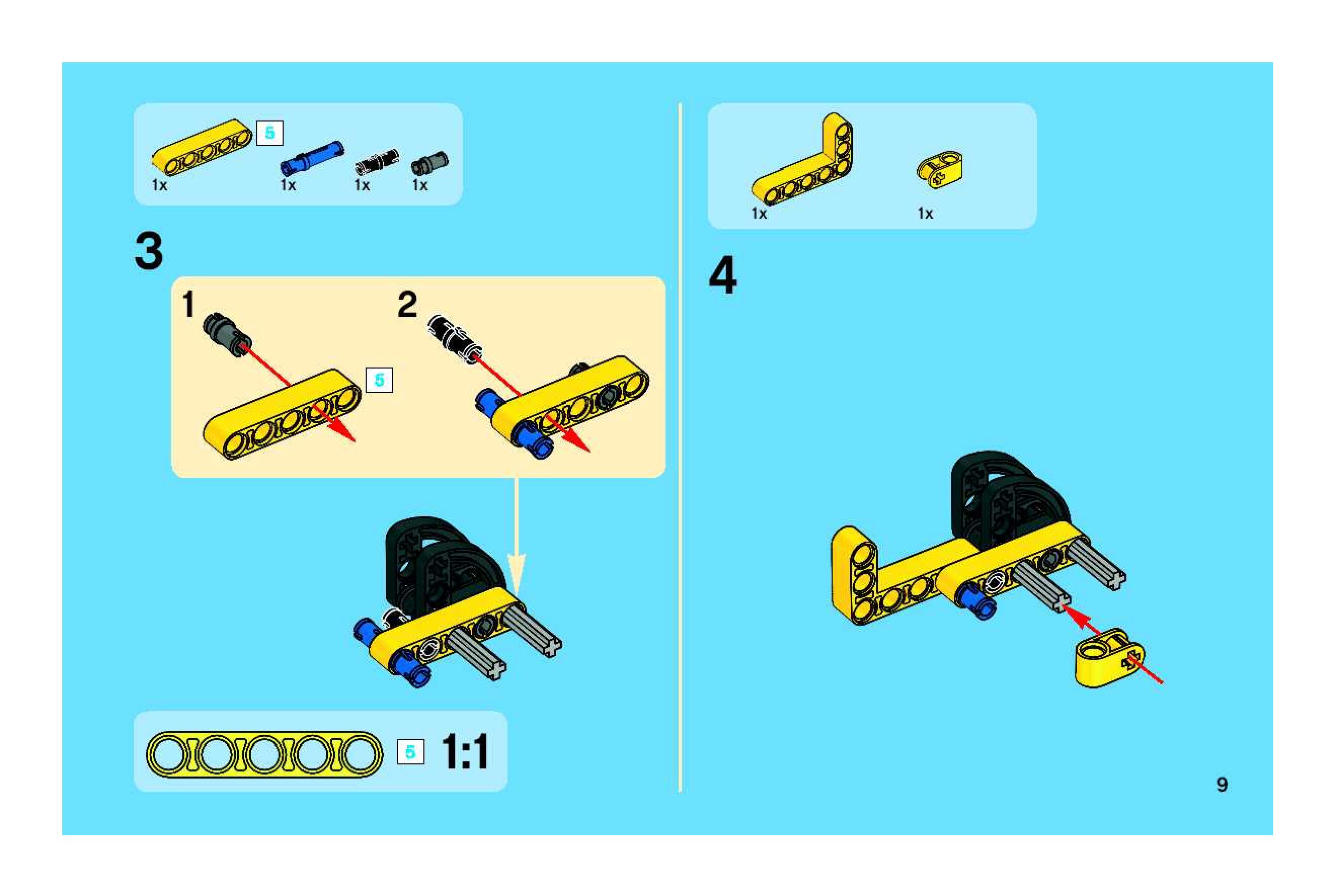 5
1x
1x
1x
1x

3

1

5

2

5 1:1

1x
1x

4

9