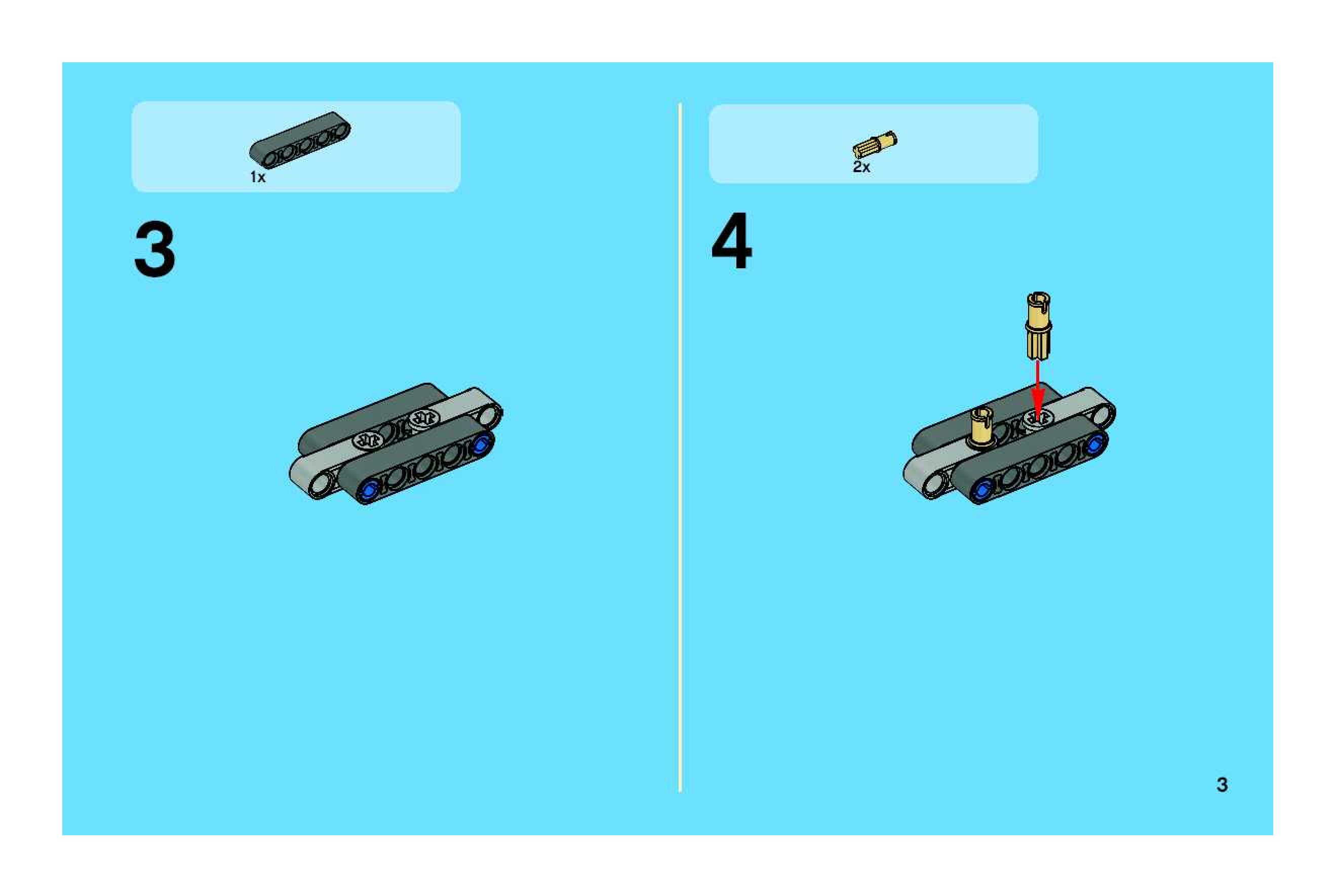 1x

3

2x

4

3