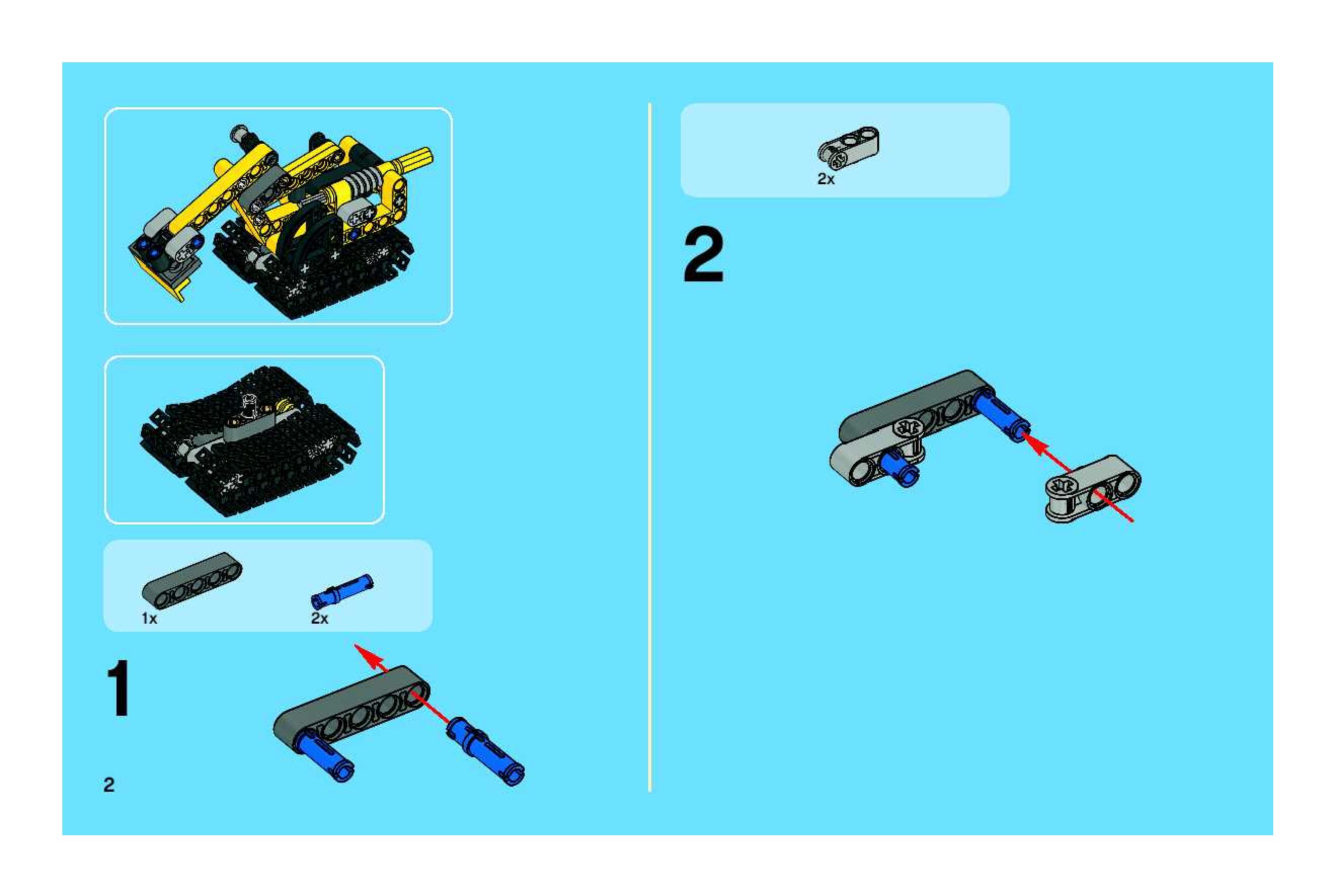 1x

2x

1

2

2x

2