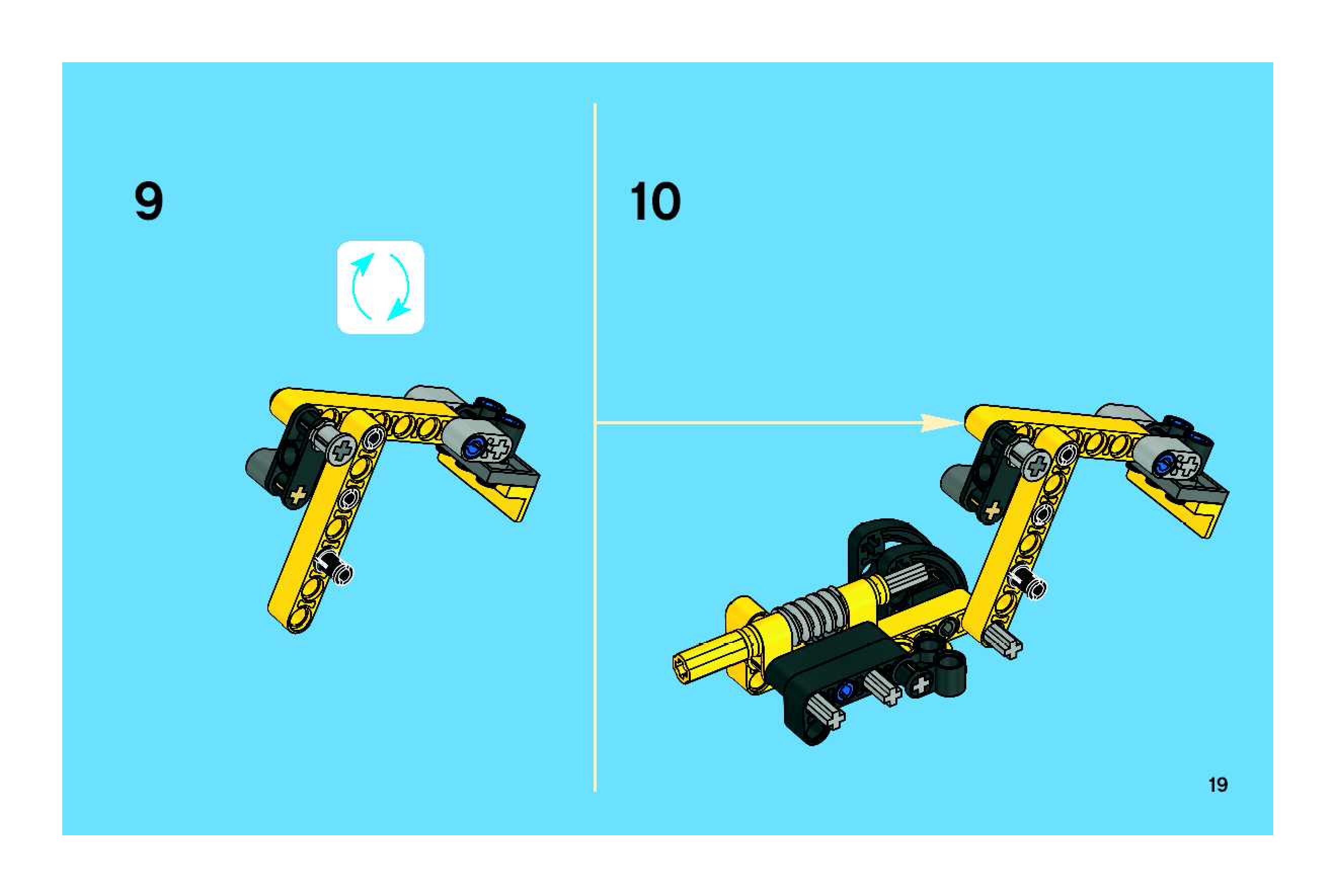 9

10

19