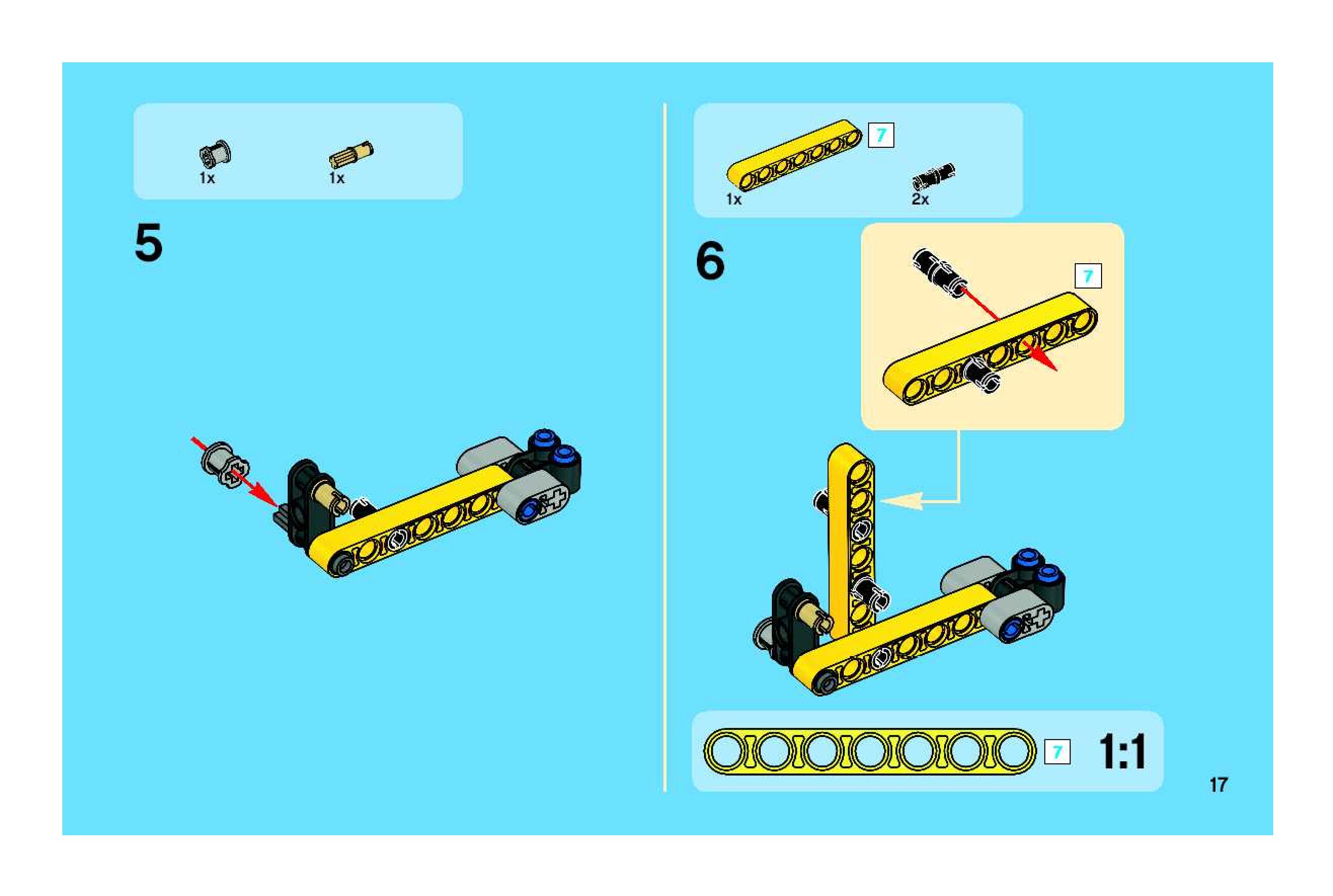 1x
1x

5

7
1x
2x

6

7

7
1:1

17