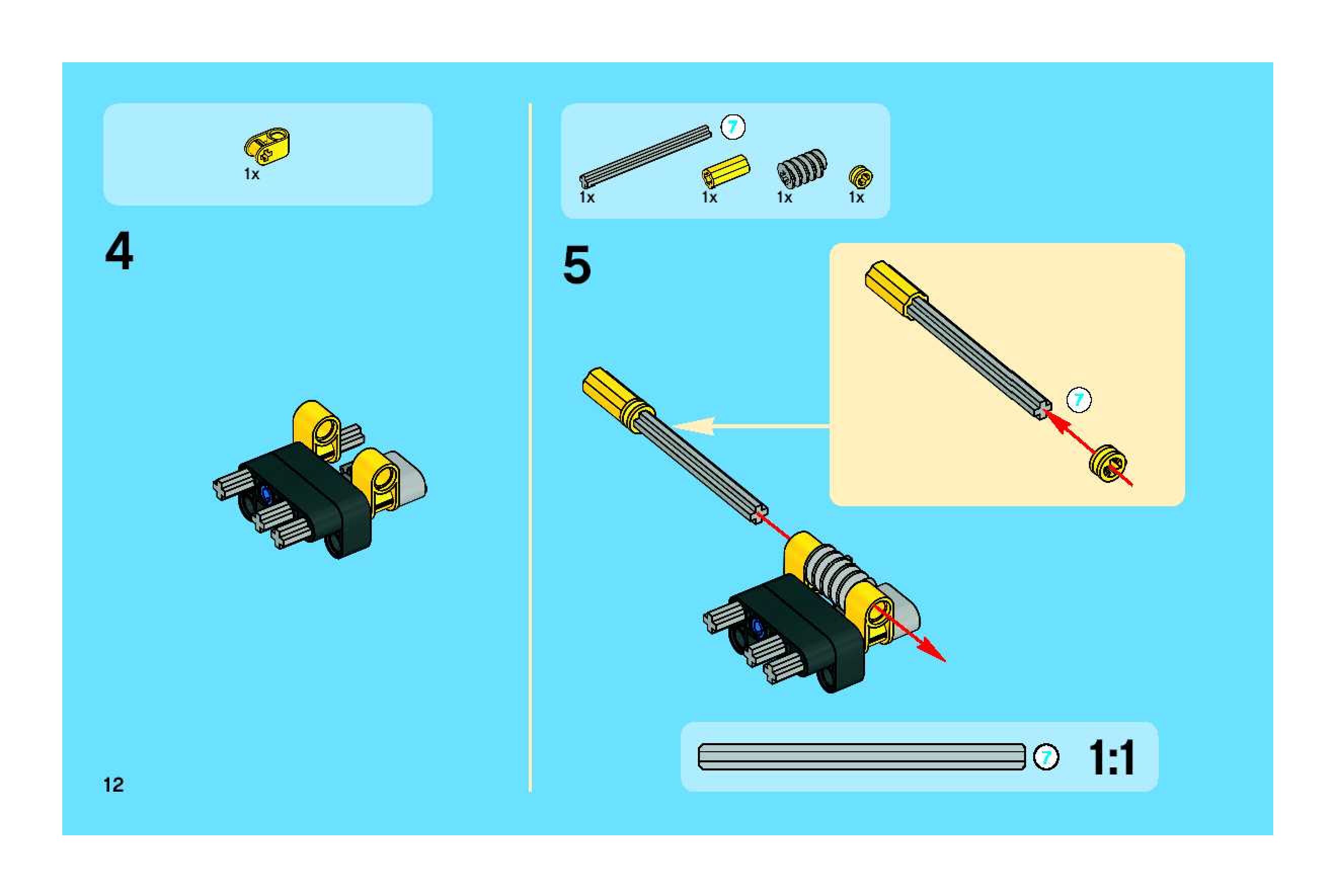 1x

4

12

7

1x 1x 1x 1x

5

7

7 1:1