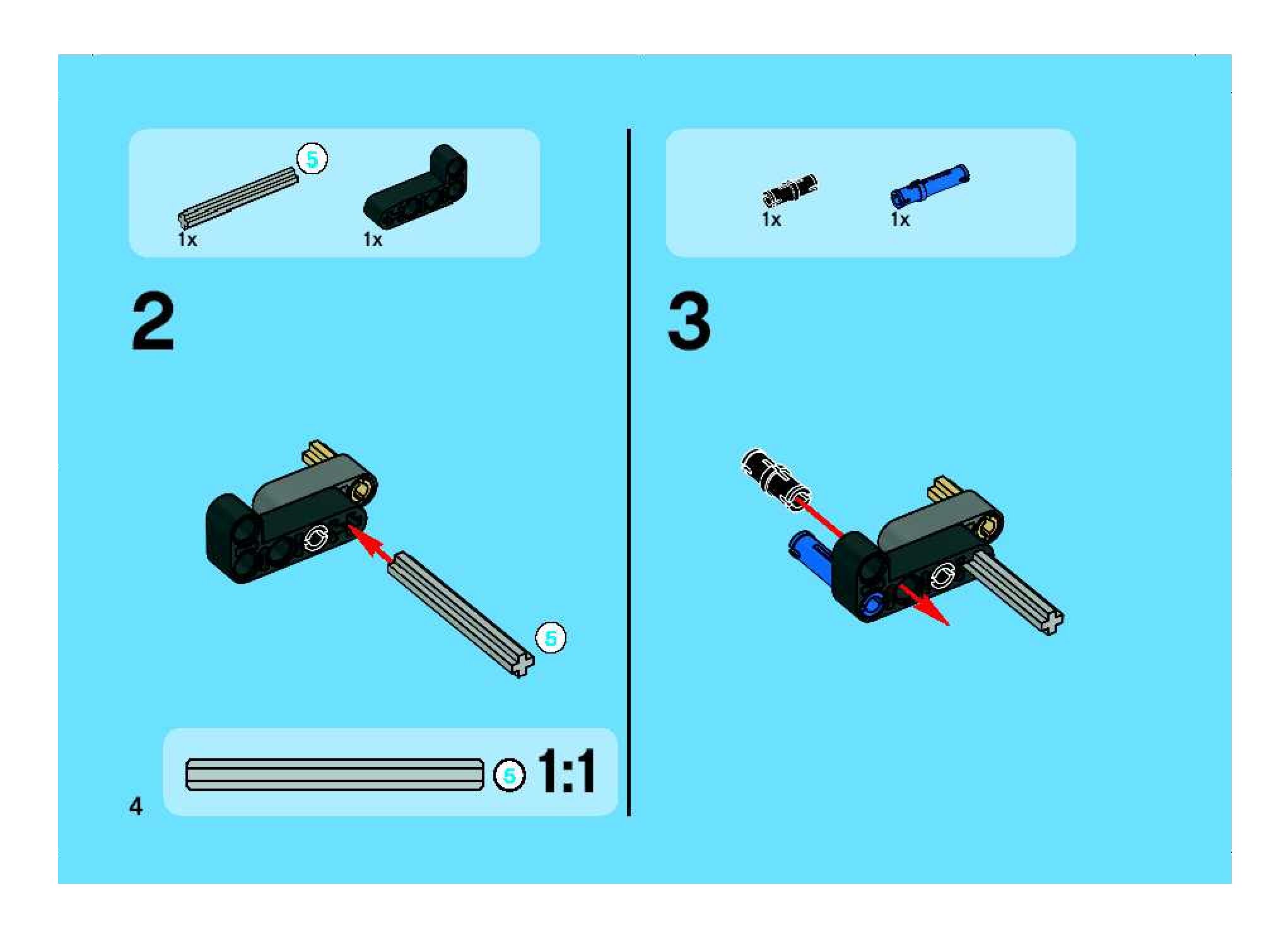 5

1x

1x

2

5

5

1:1

4

1x

1x

3