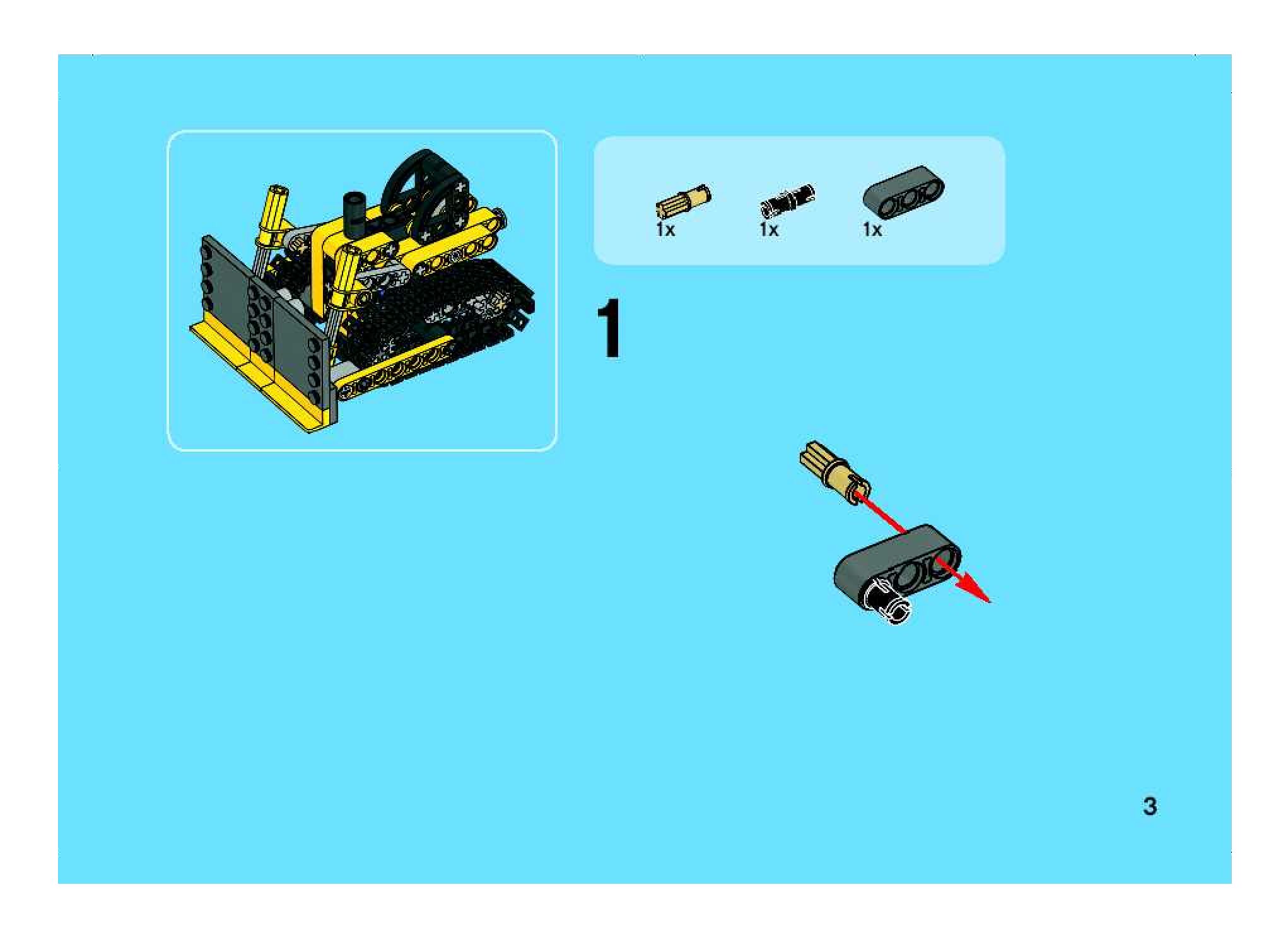 1x
1x
1x

1

3