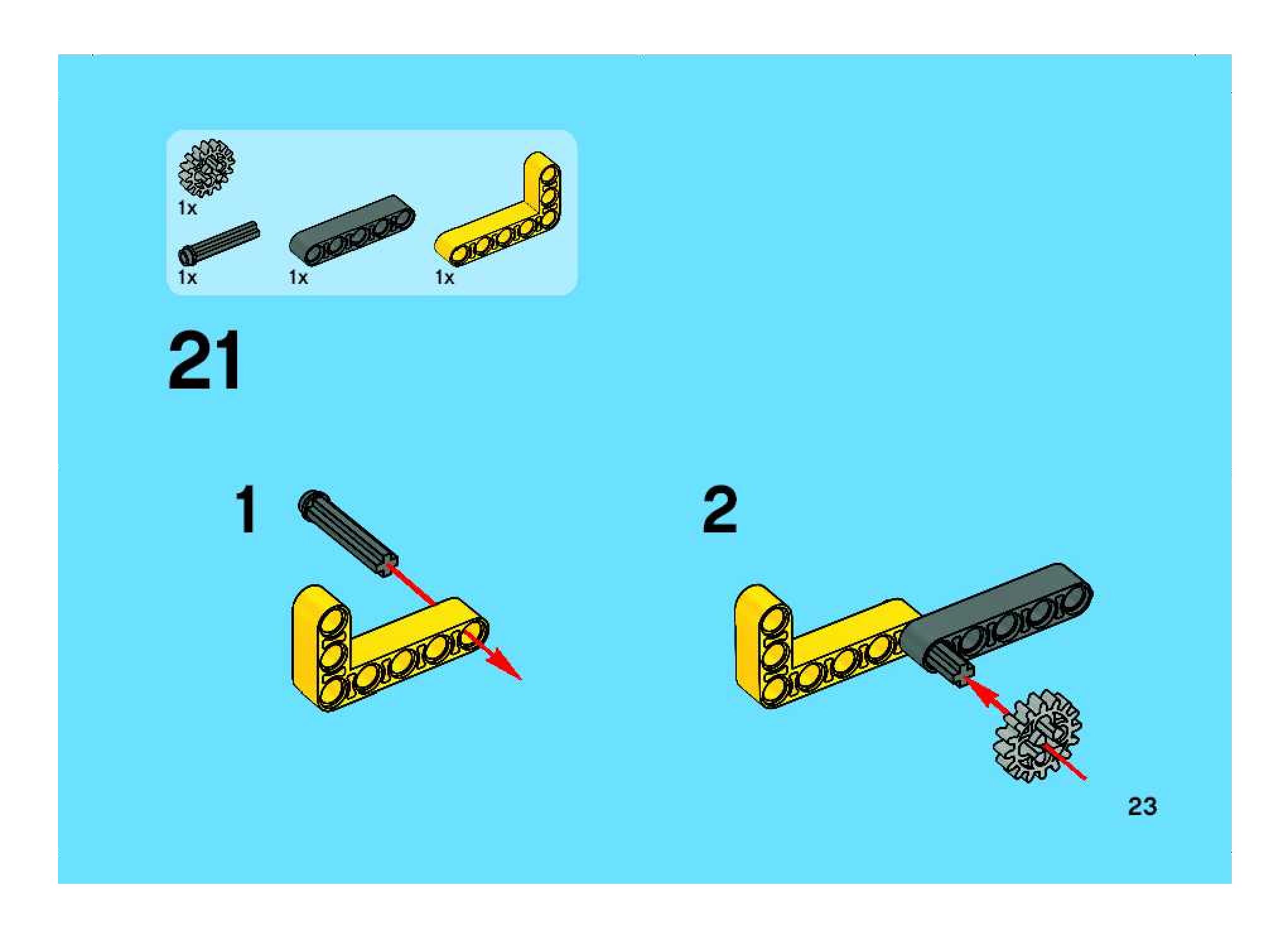 1x

1x

1x

1x

21

1

2

23