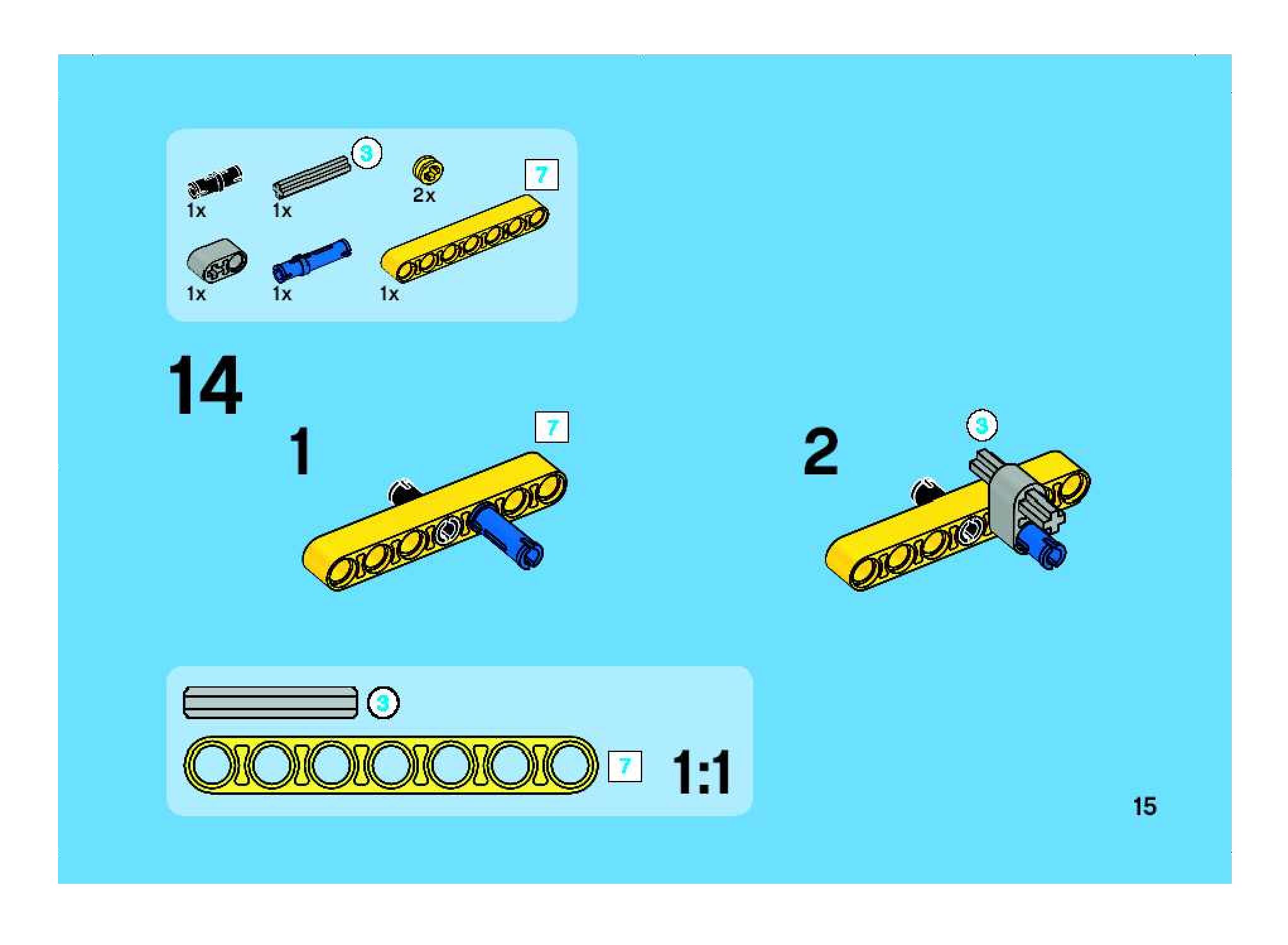 1x 1x 3 2x 7

1x 1x 1x

14

1 7

2 3

3

7 1:1

15