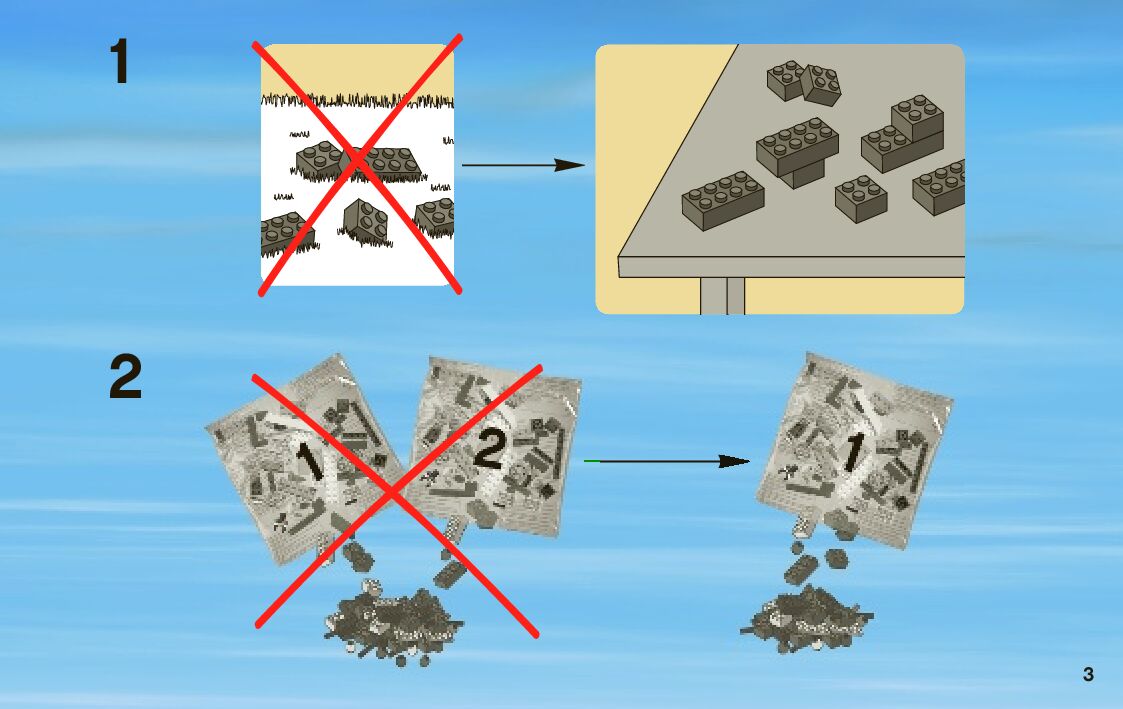 1

2

1

2

1

3