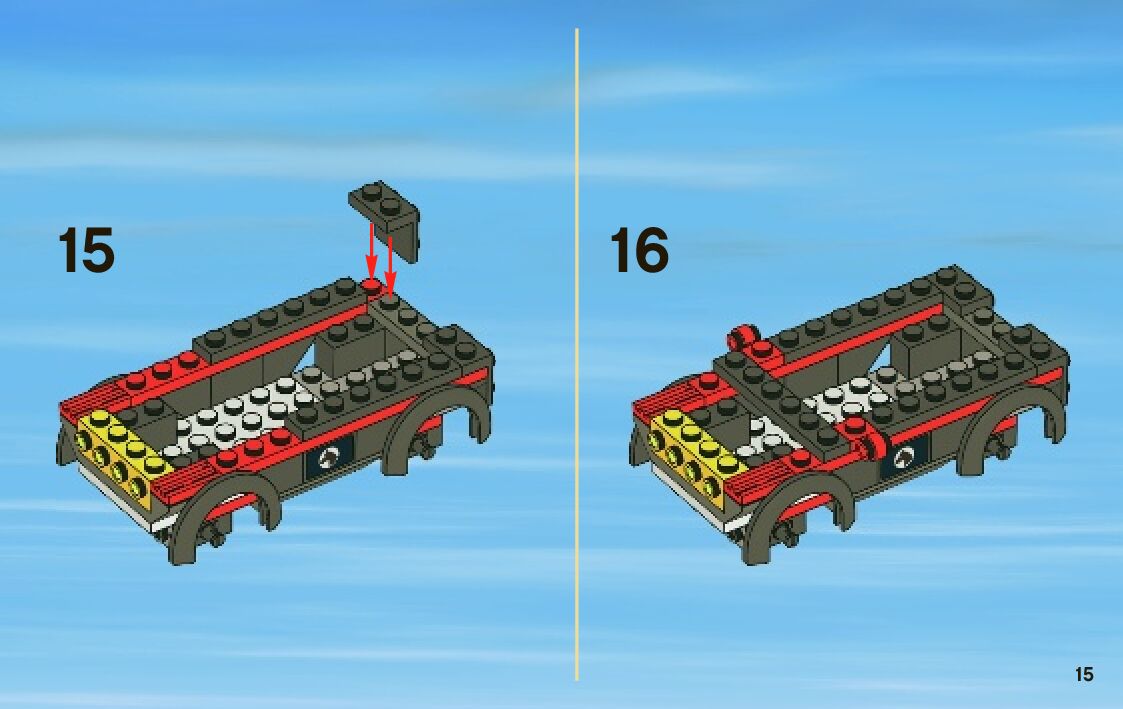 15

16

15