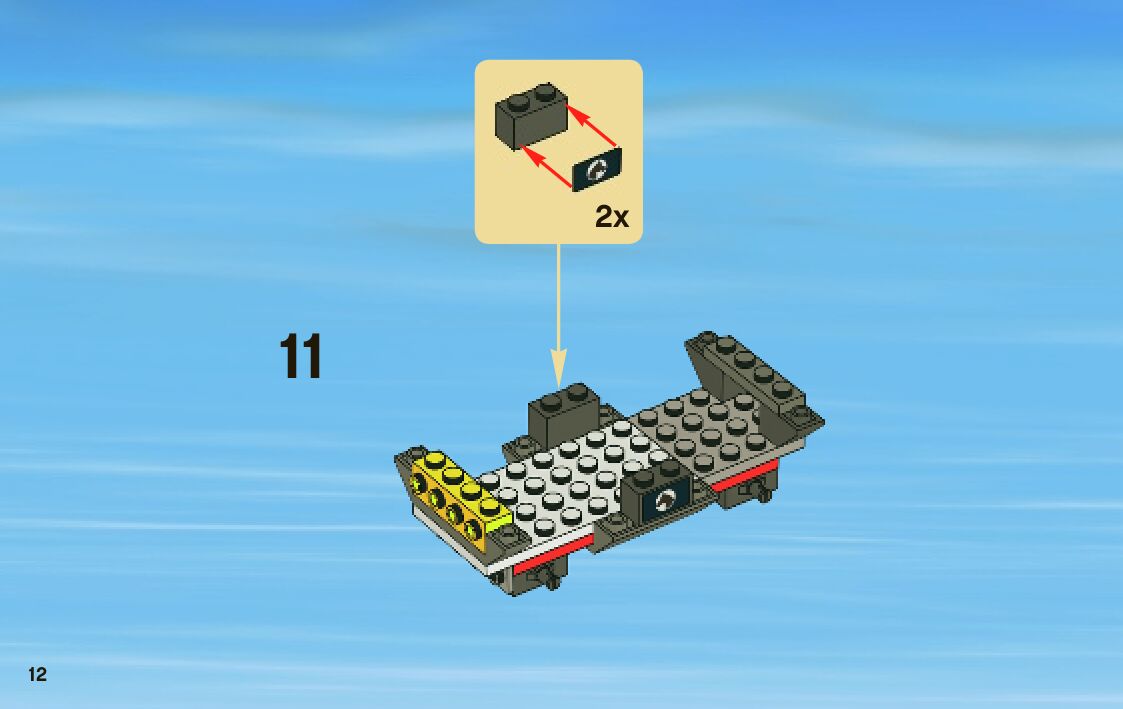 2x

11

12