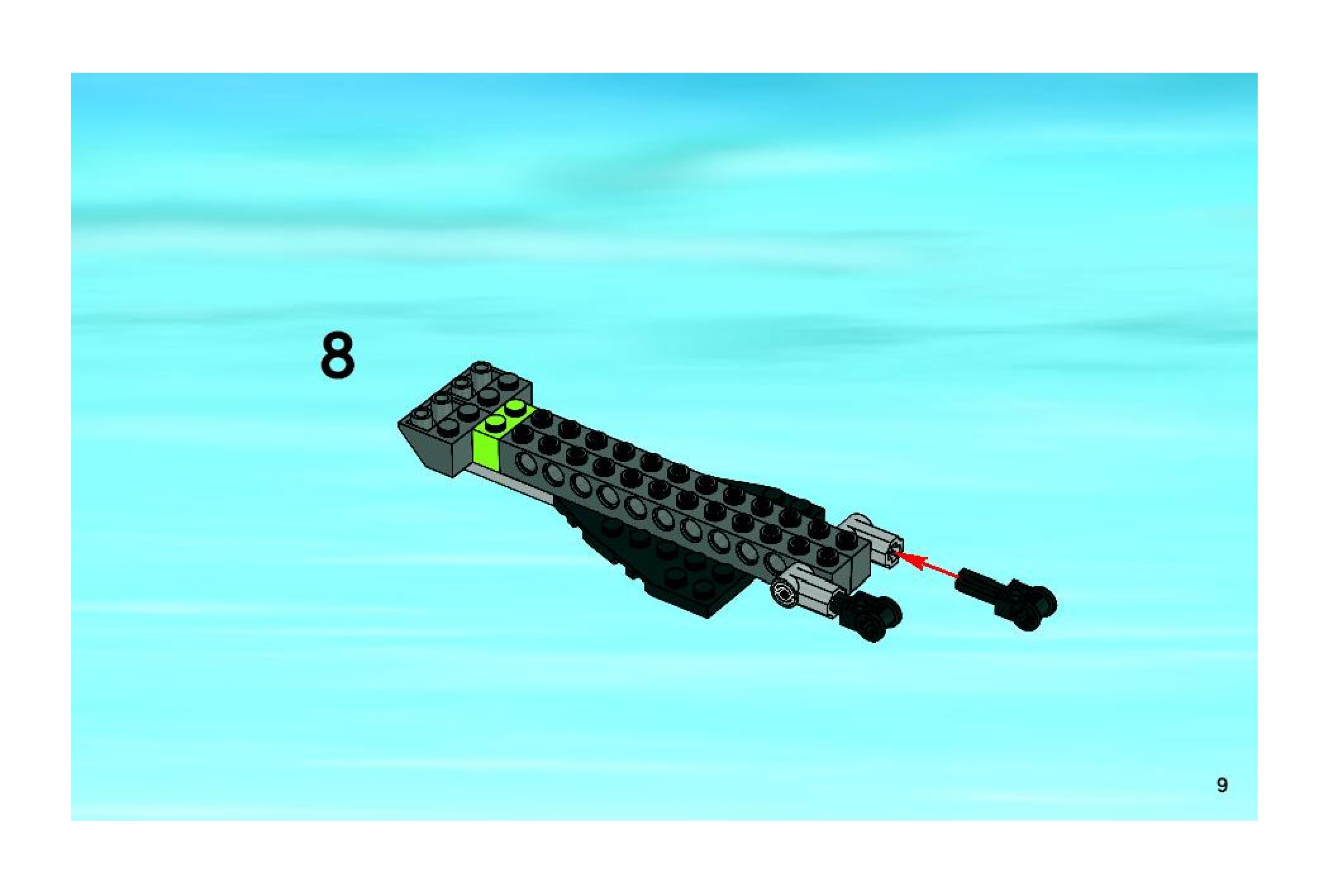 8

9