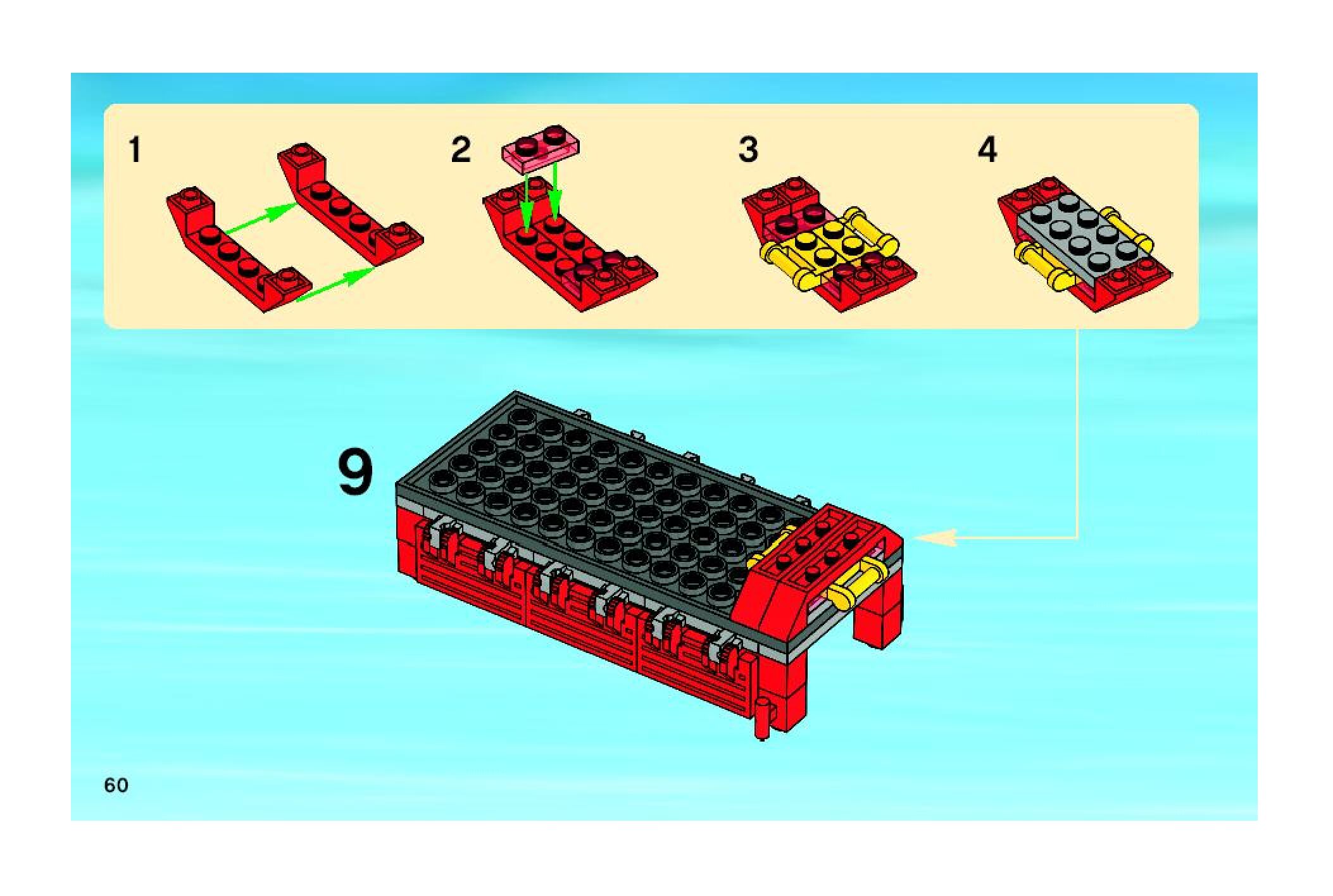 1
2
3
4
9
60