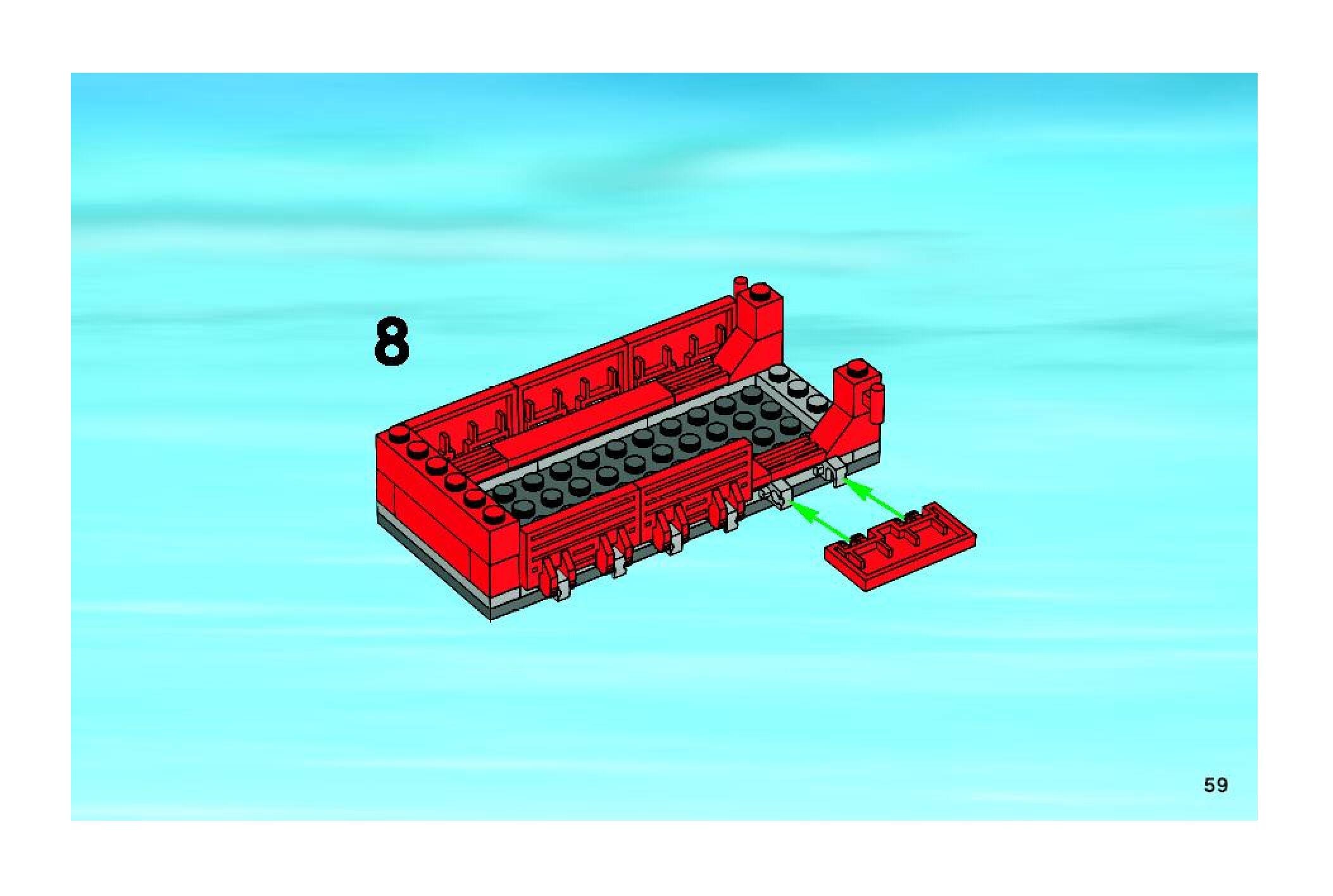 8

59