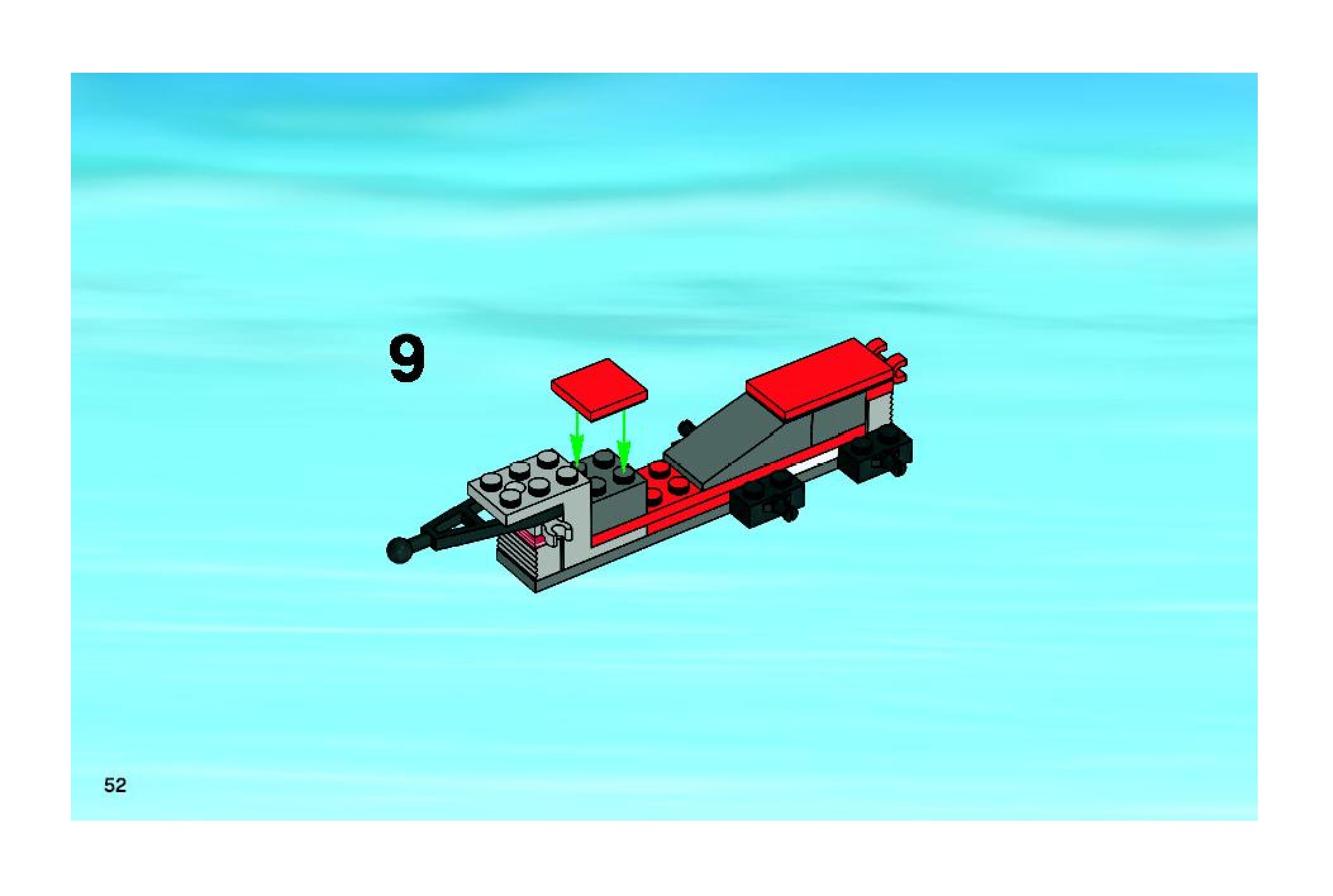 9

52