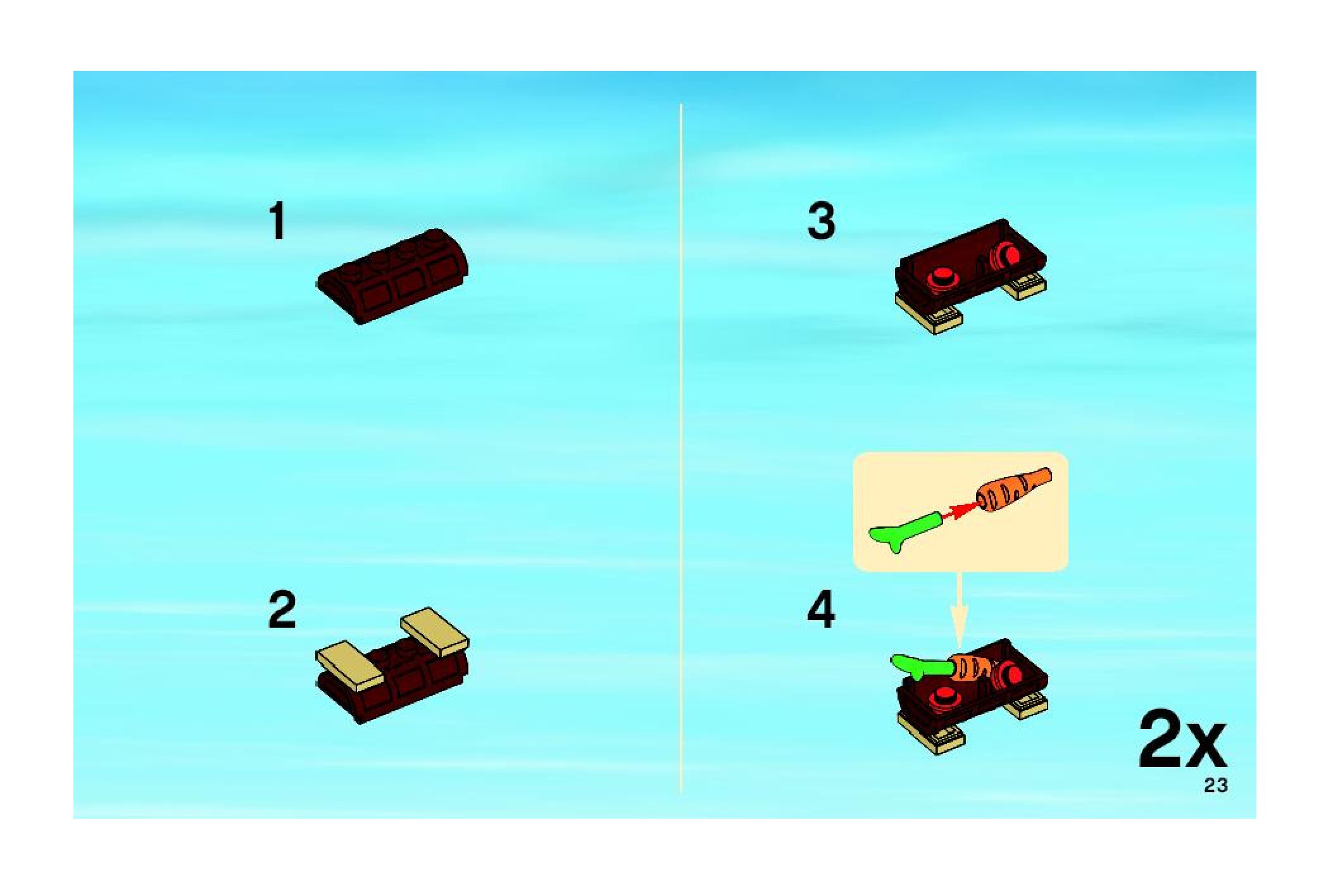 1

2

3

4

2x

23