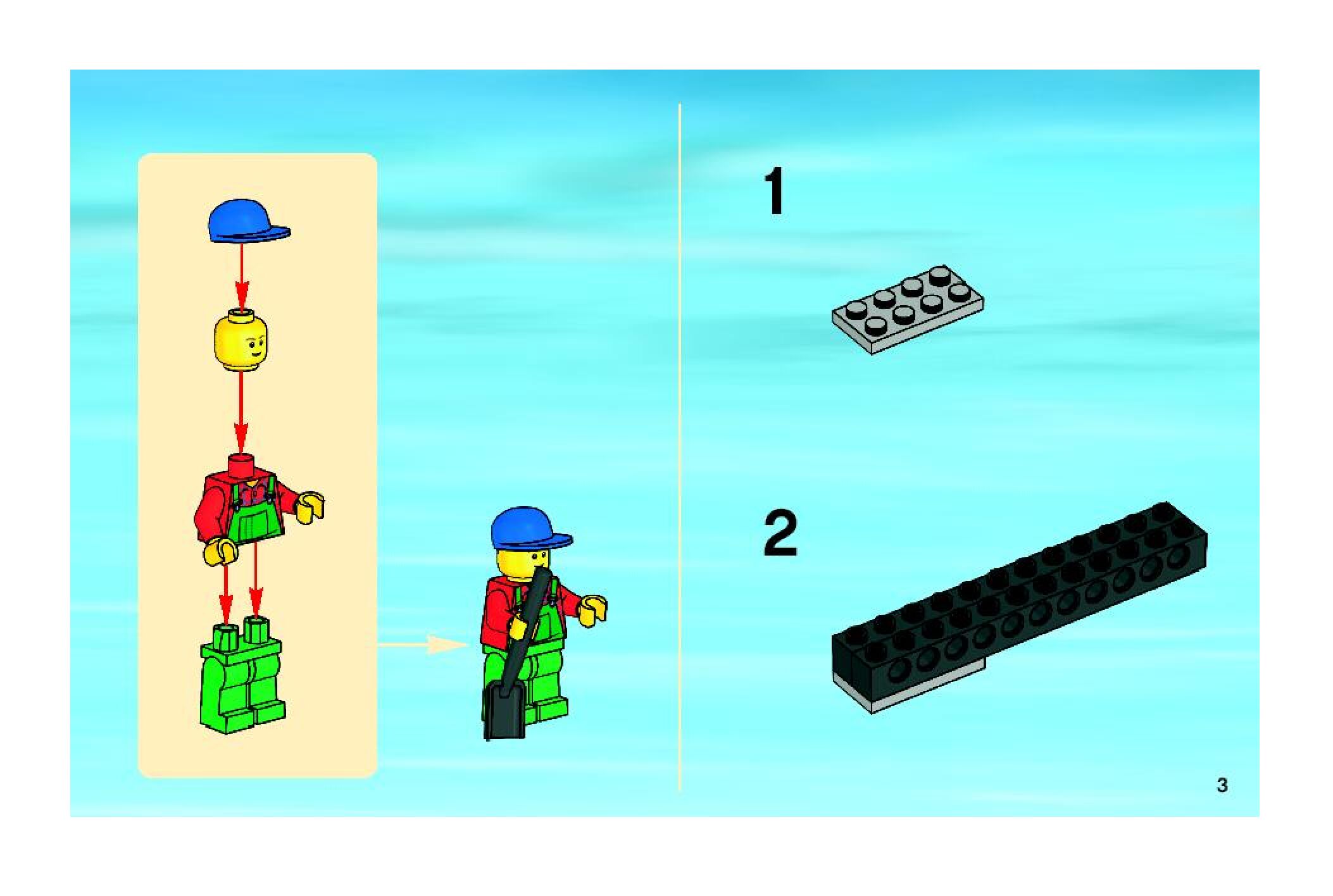 1

2

3