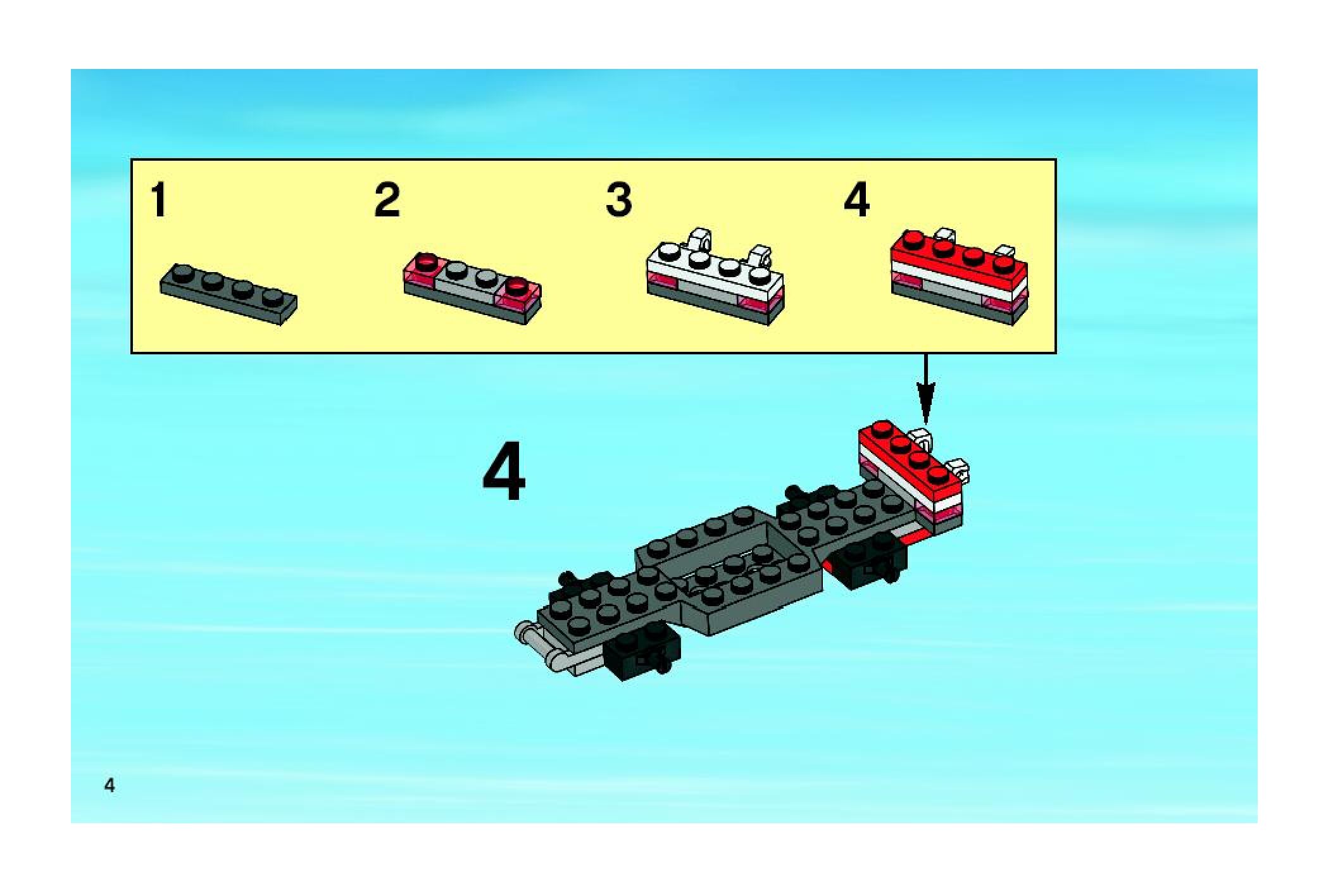 1

2

3

4

4

4