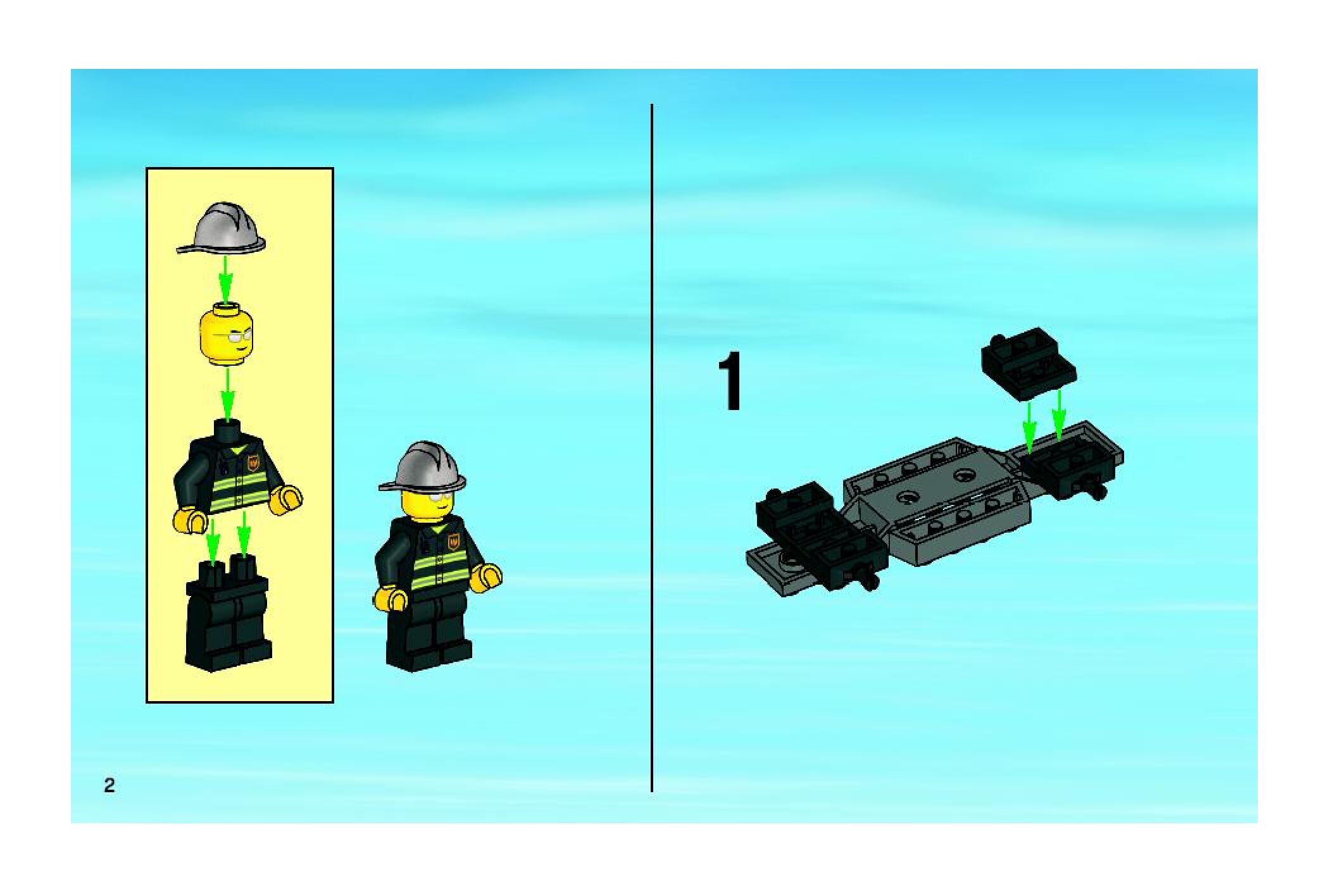 1

2