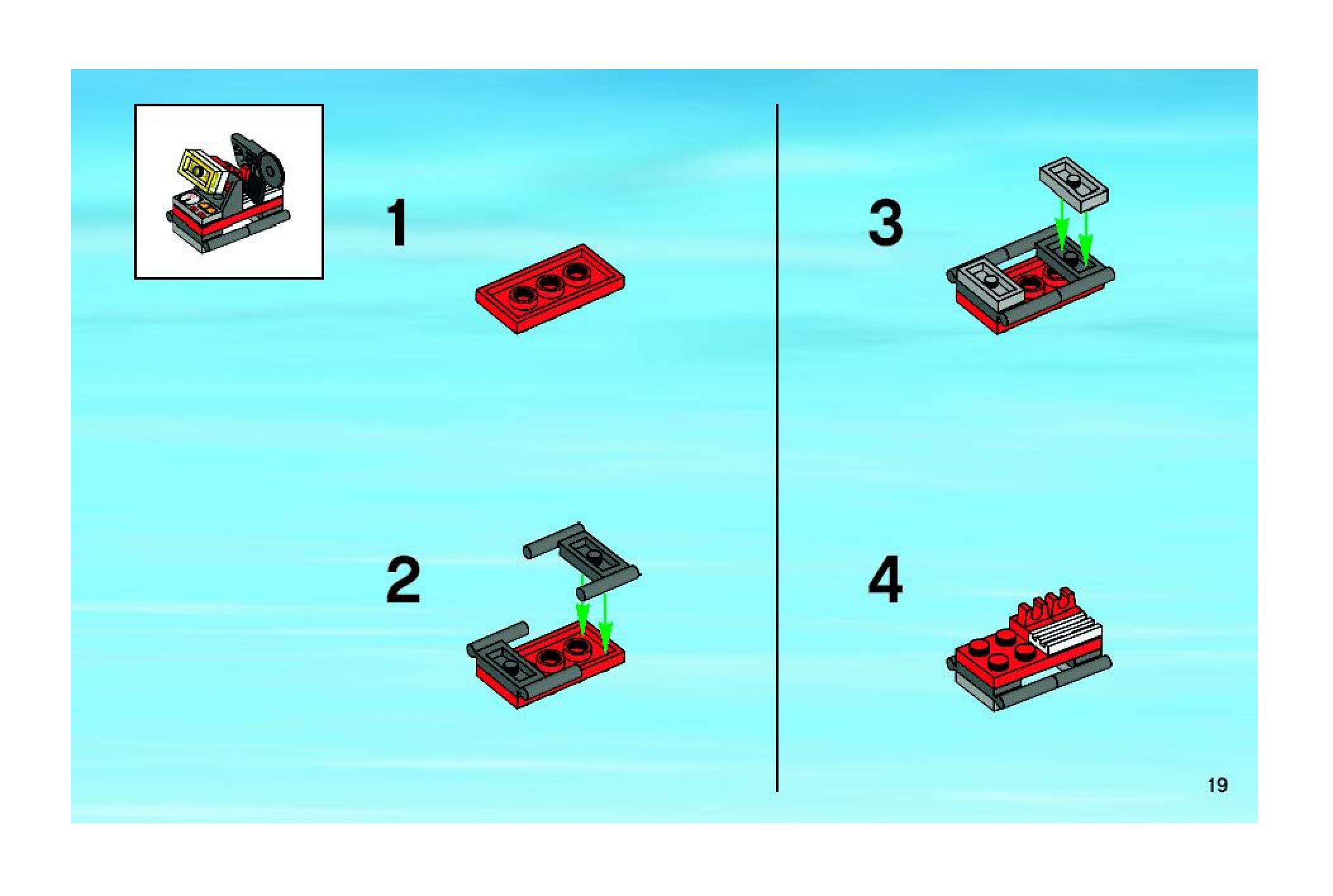 1

2

3

4

19