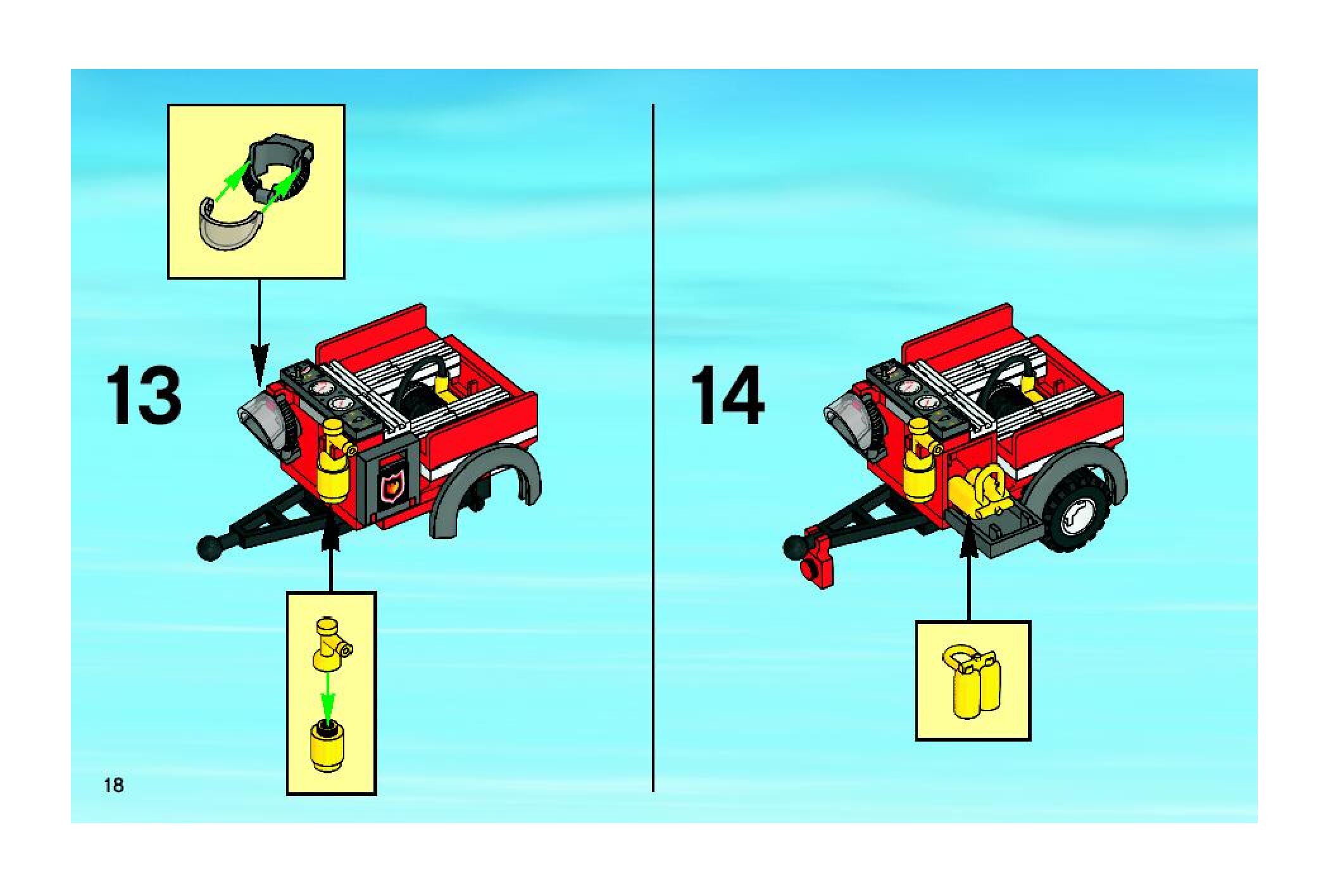 13

14

18