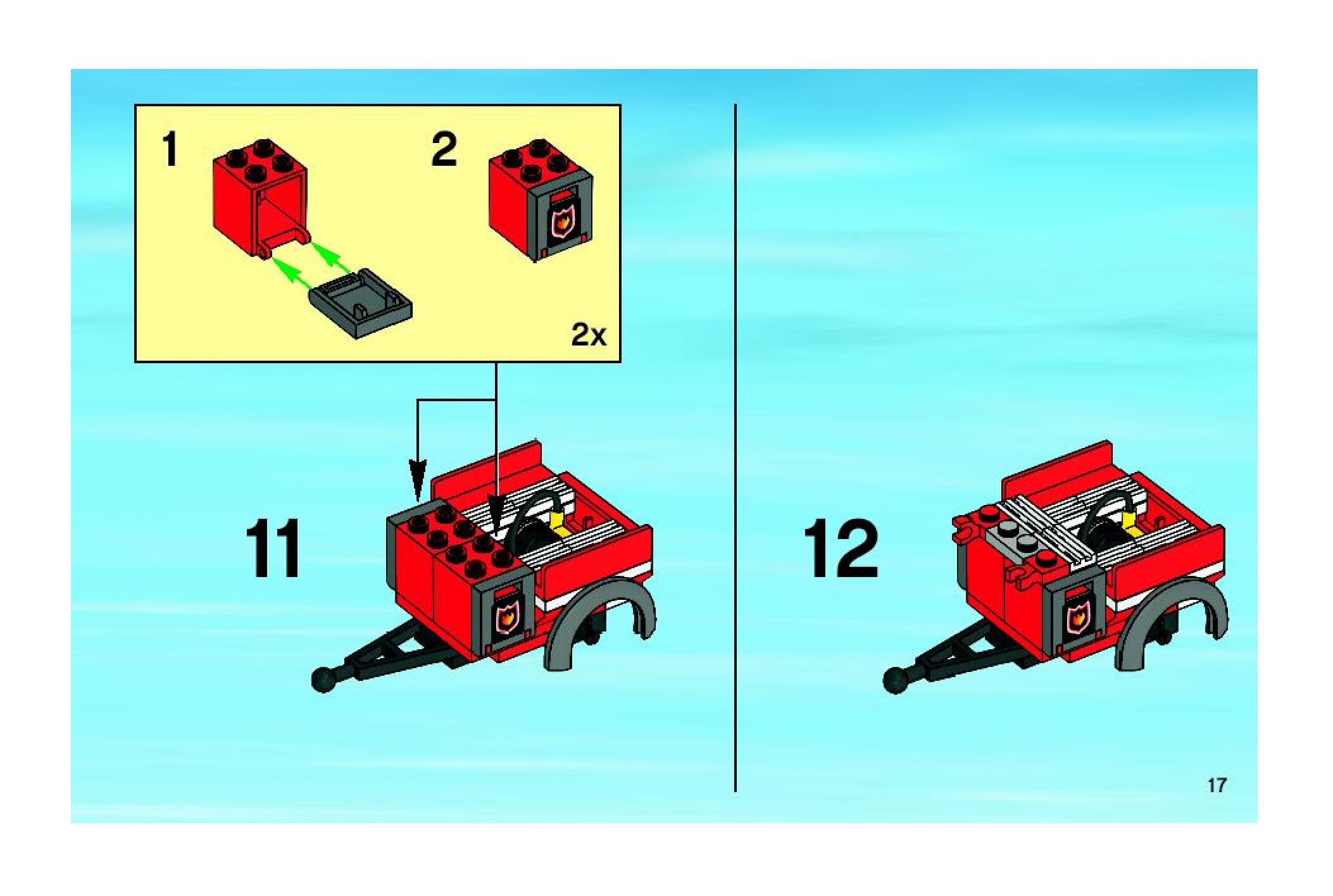 1

2

2x

11

12

17