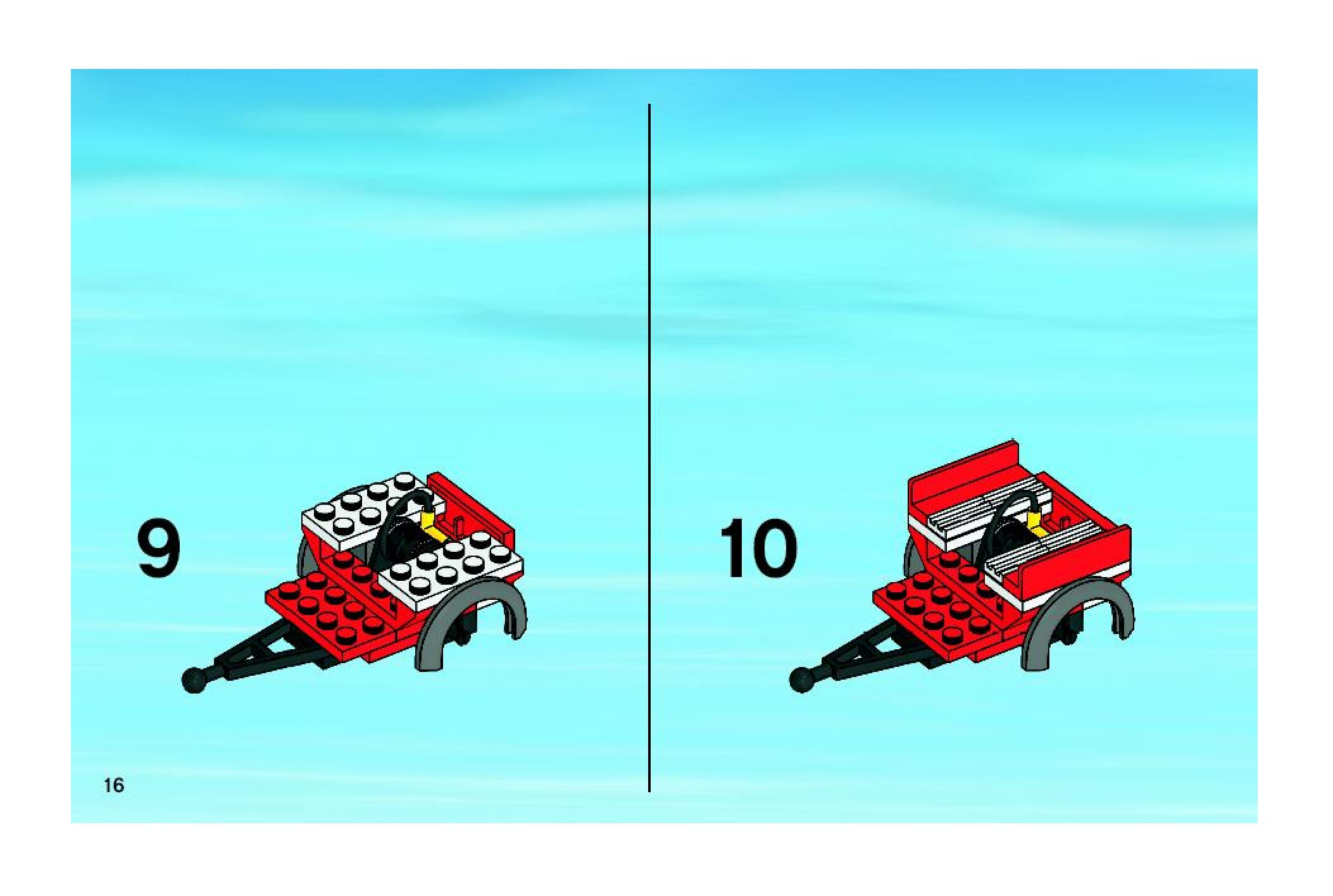 9

10

16