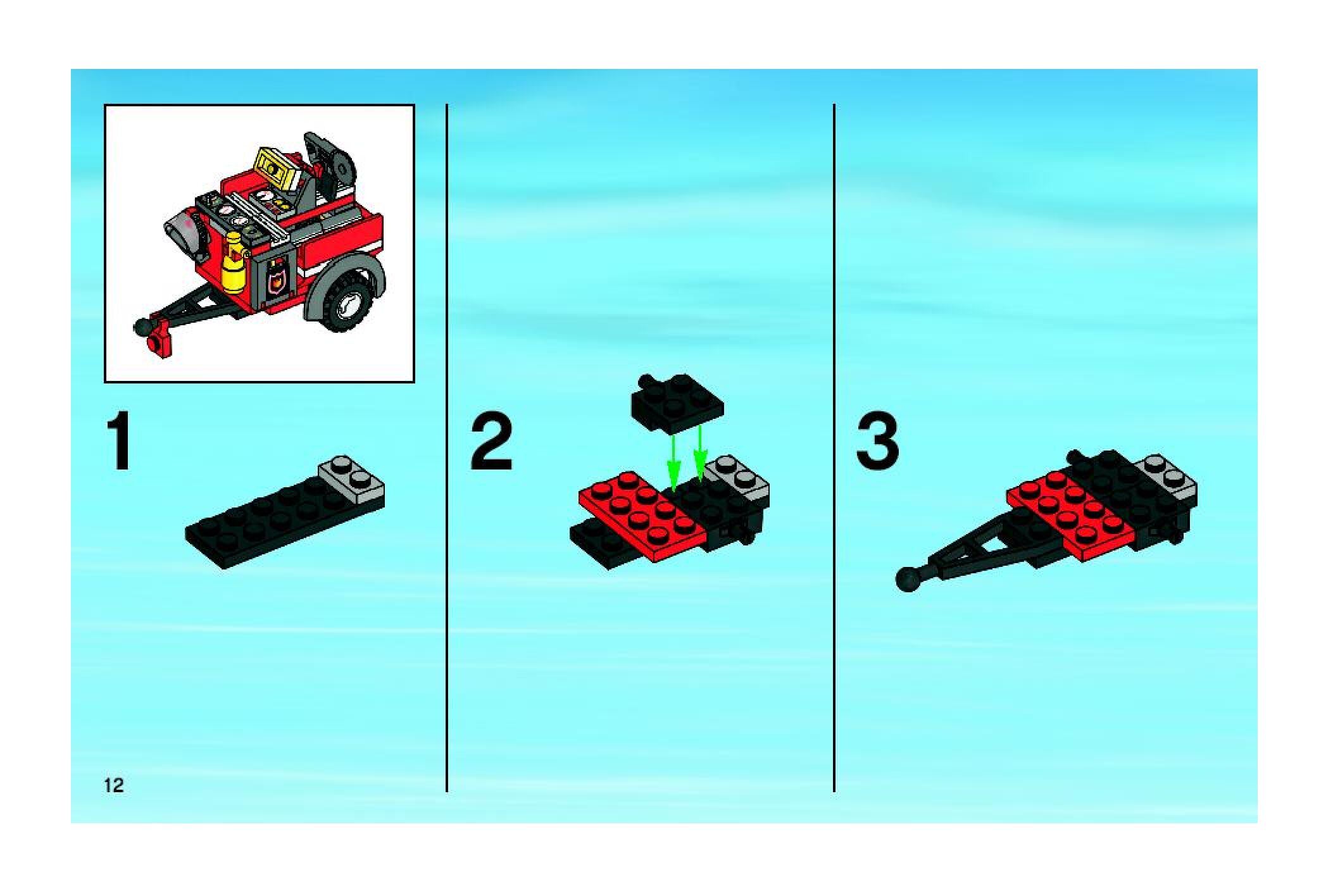 1

2

3

12