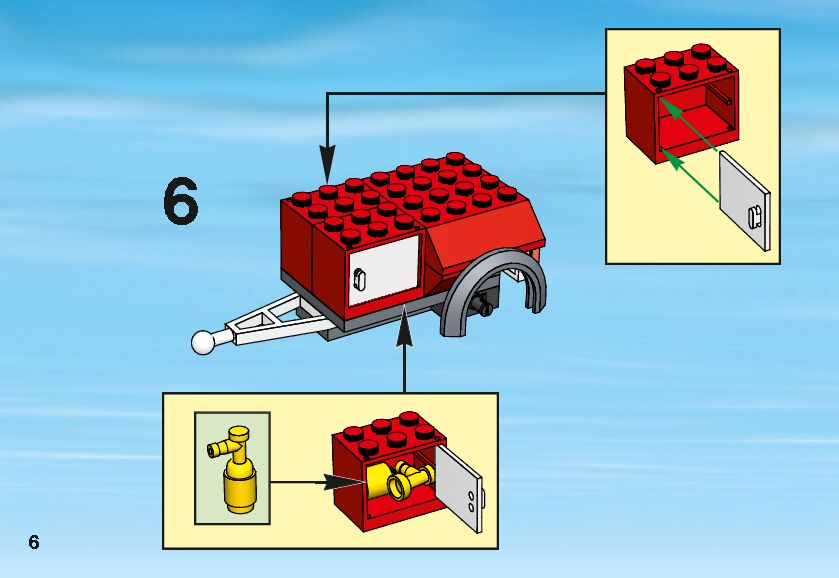 6

6