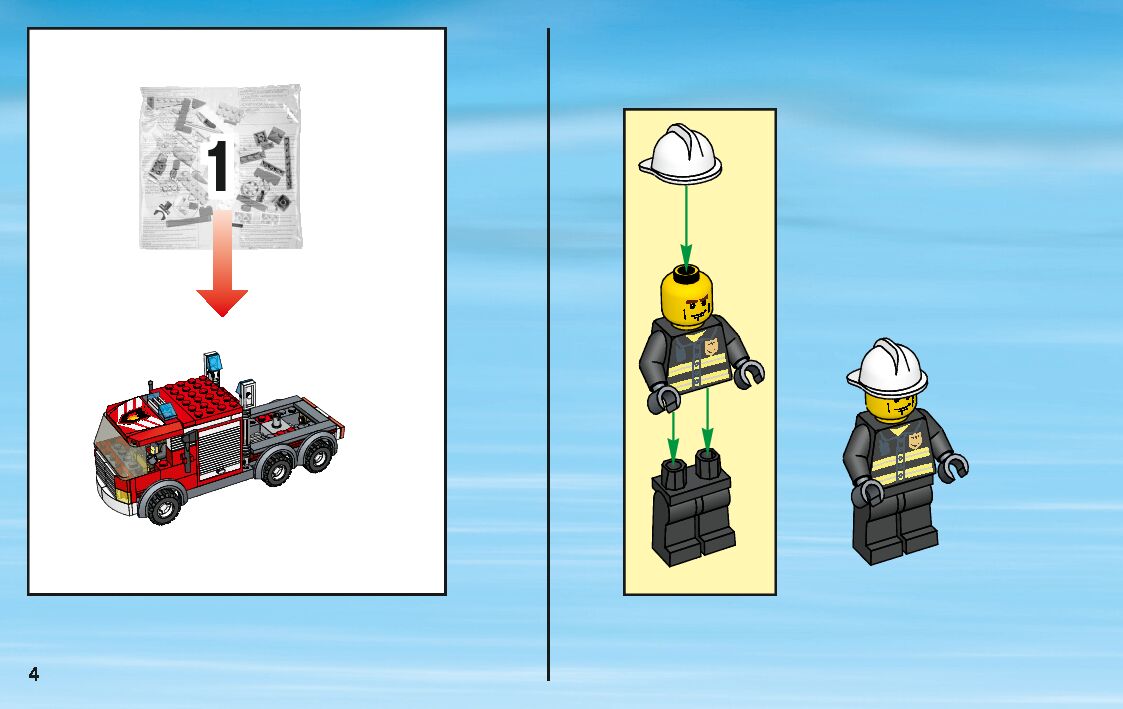 1

4