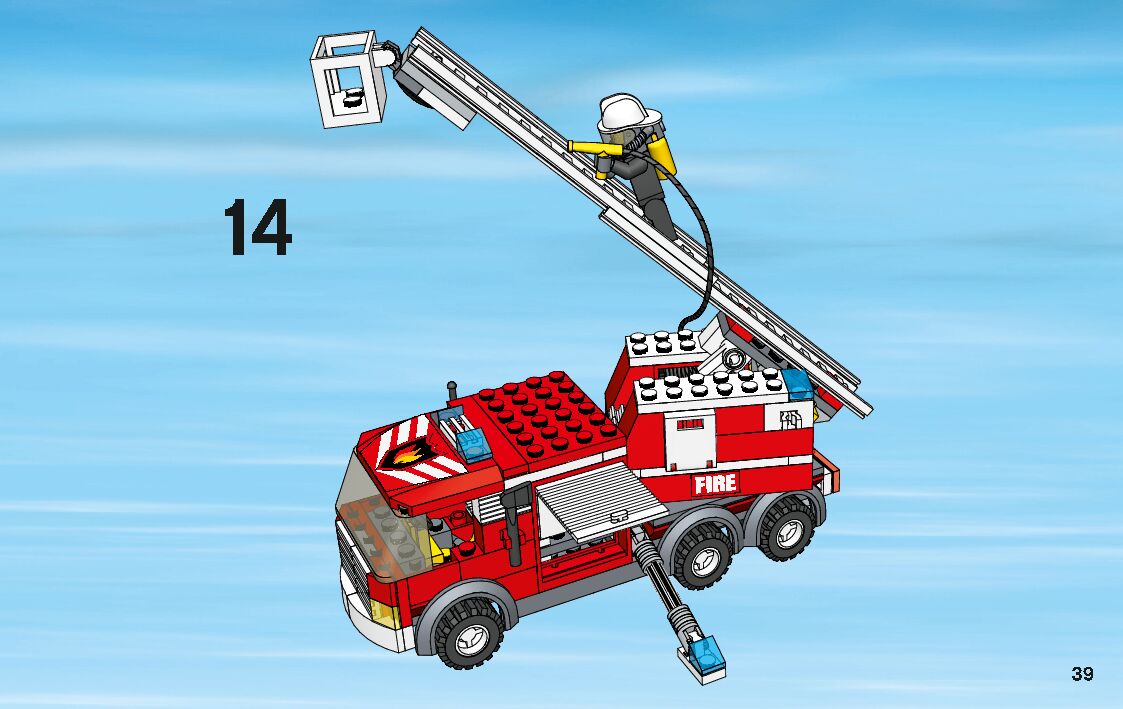 14

FIRE

39