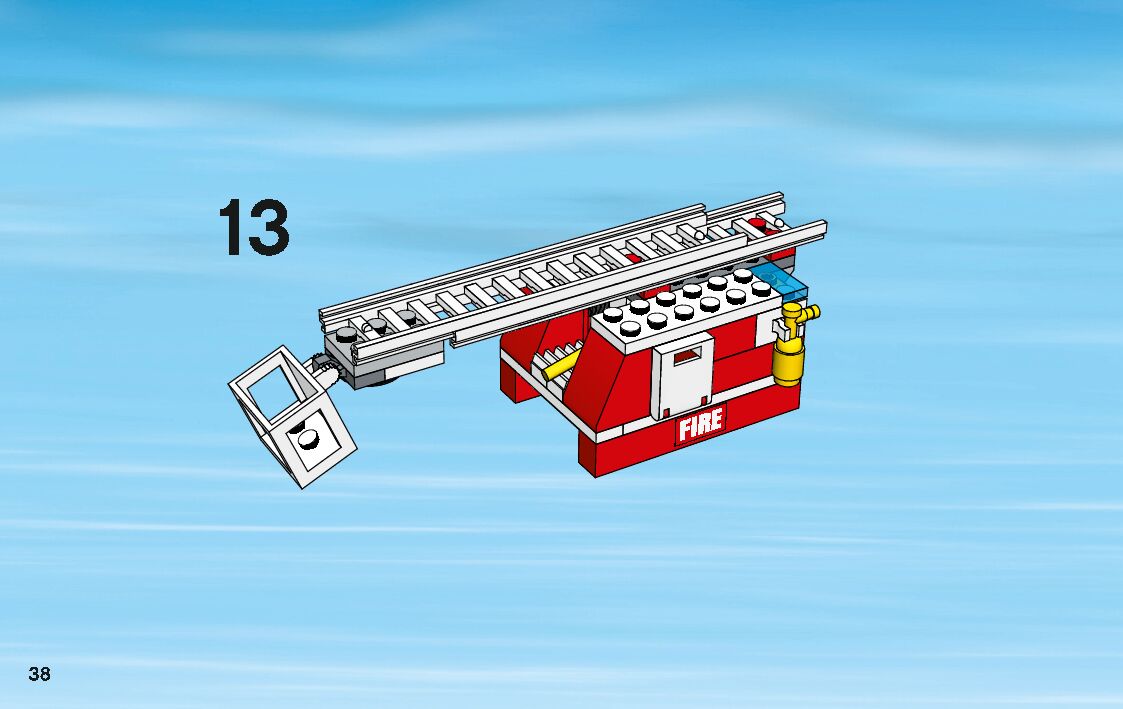 13

FIRE

38