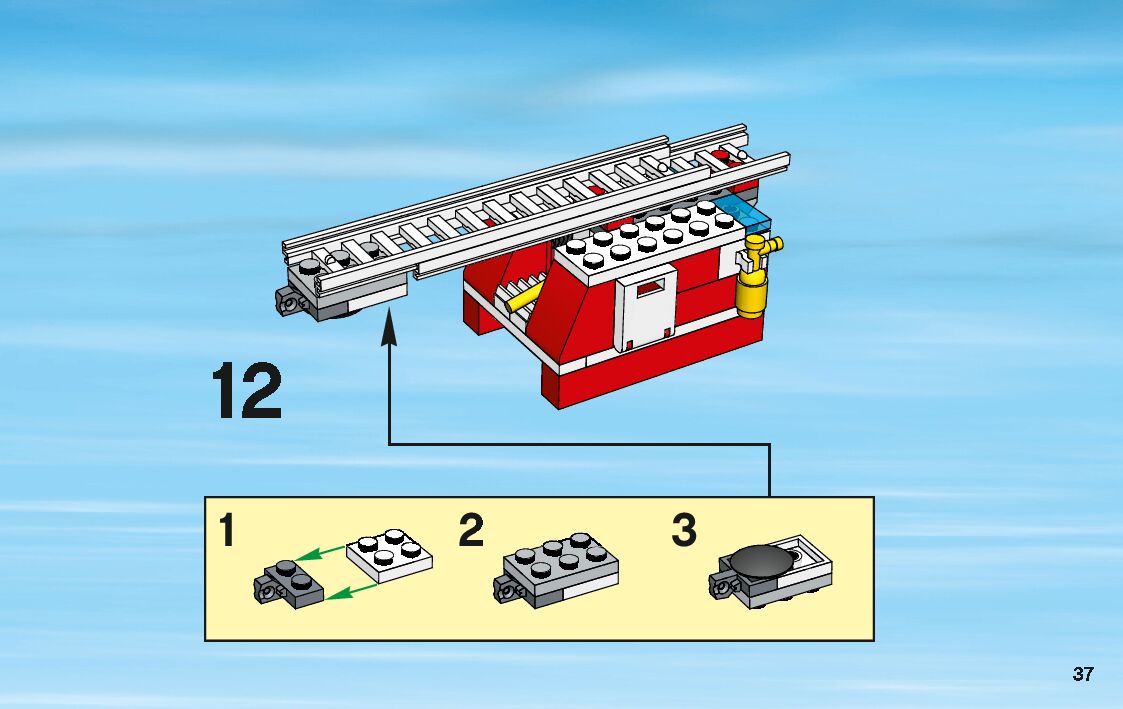 12

1

2

3

37