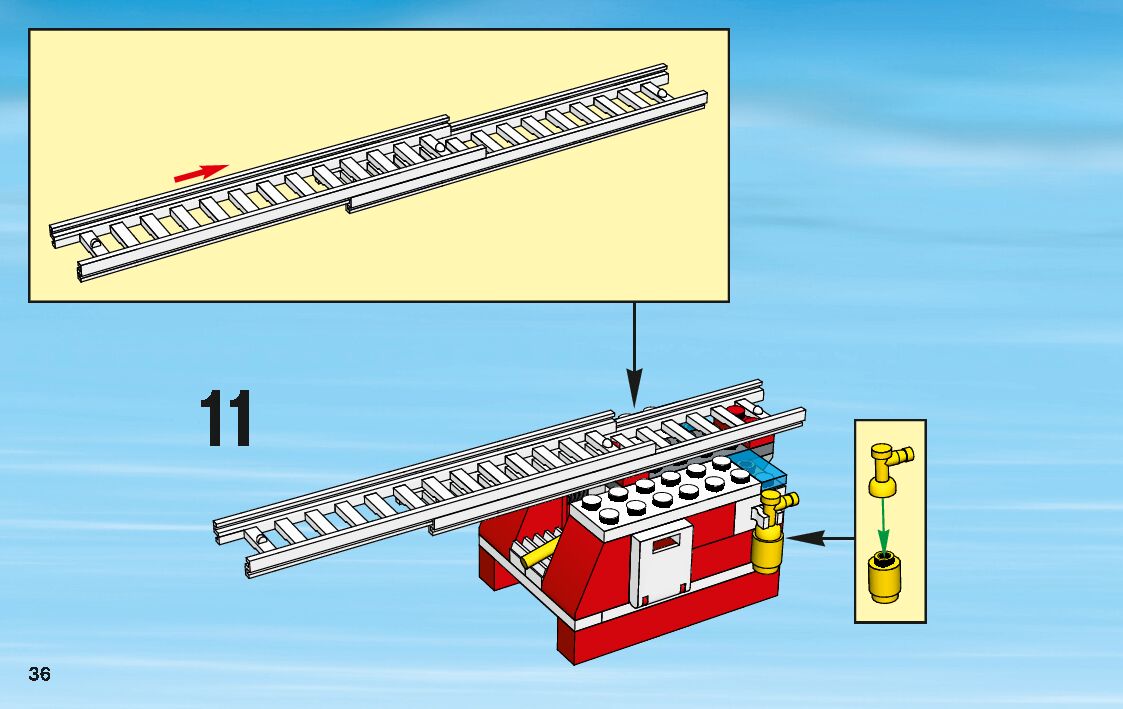 11

36