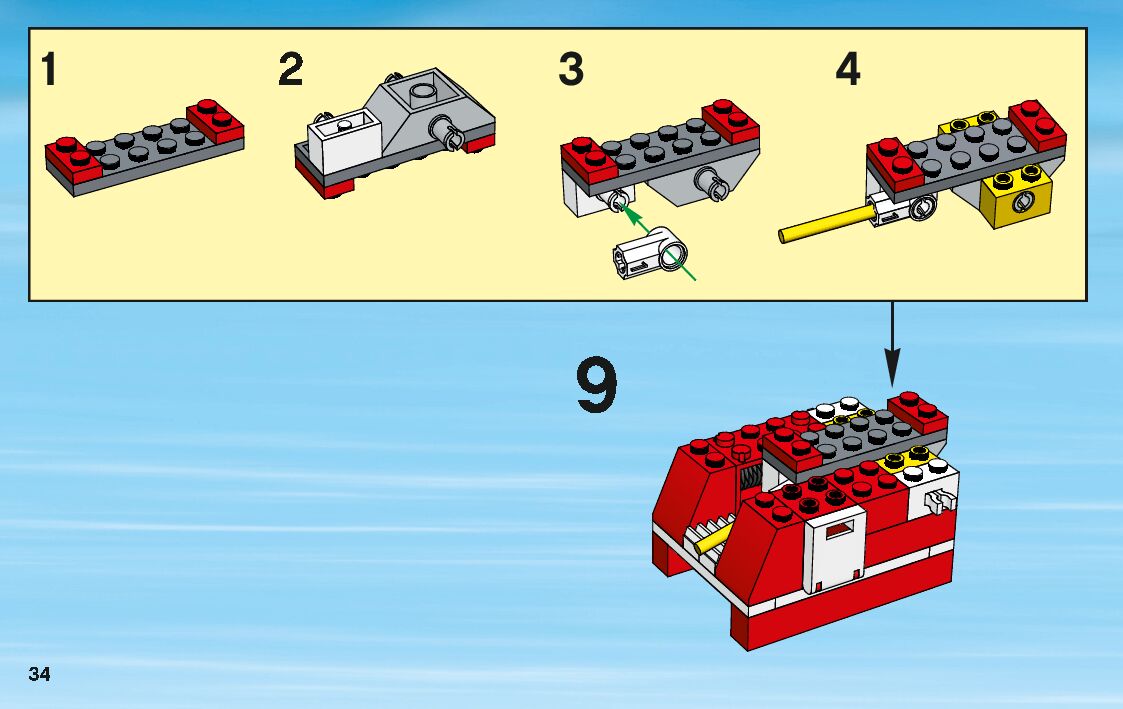 1

2

3

4

9

34