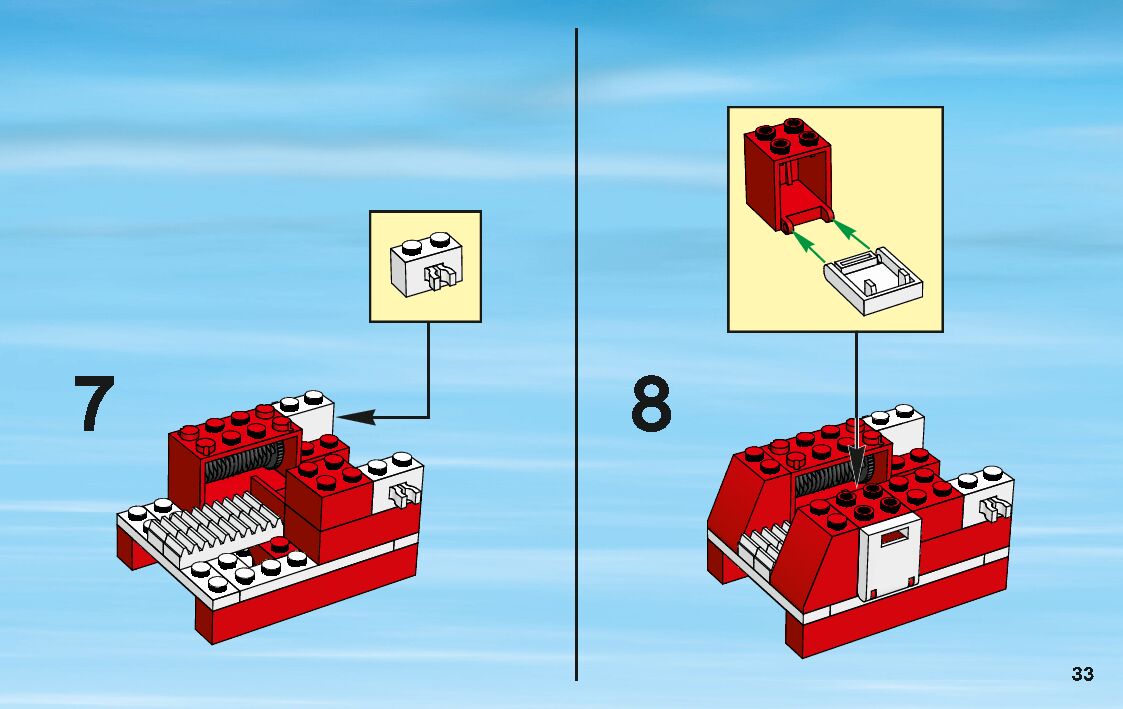 7

8

33