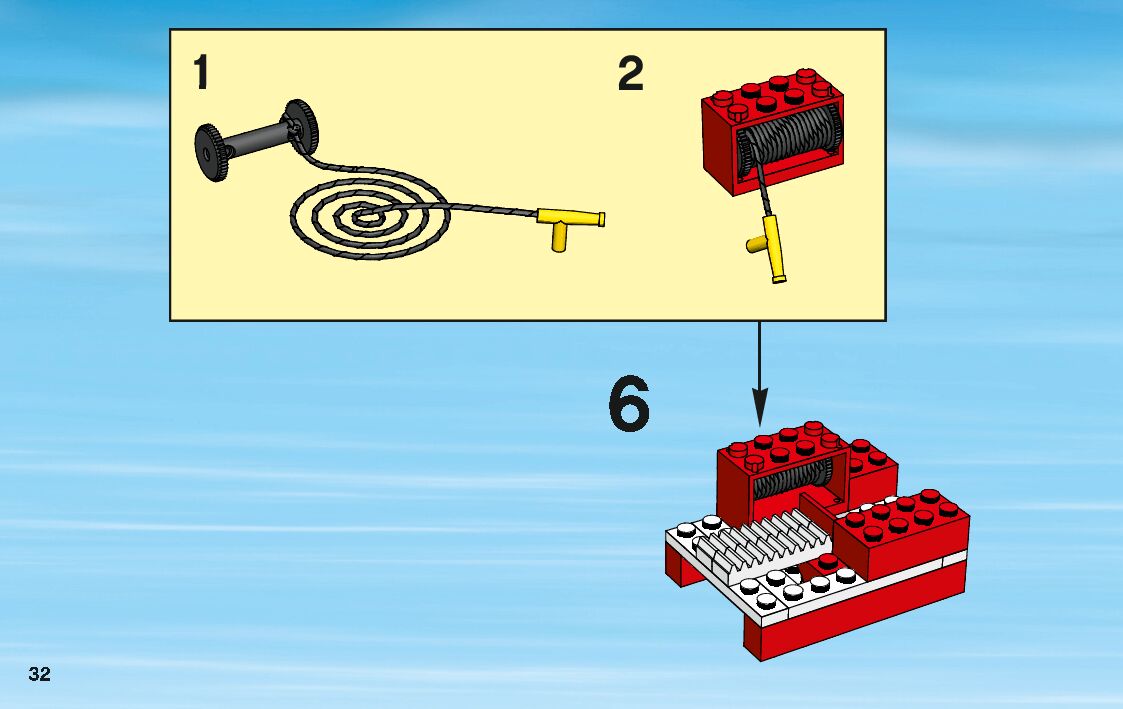 1

2

6

32