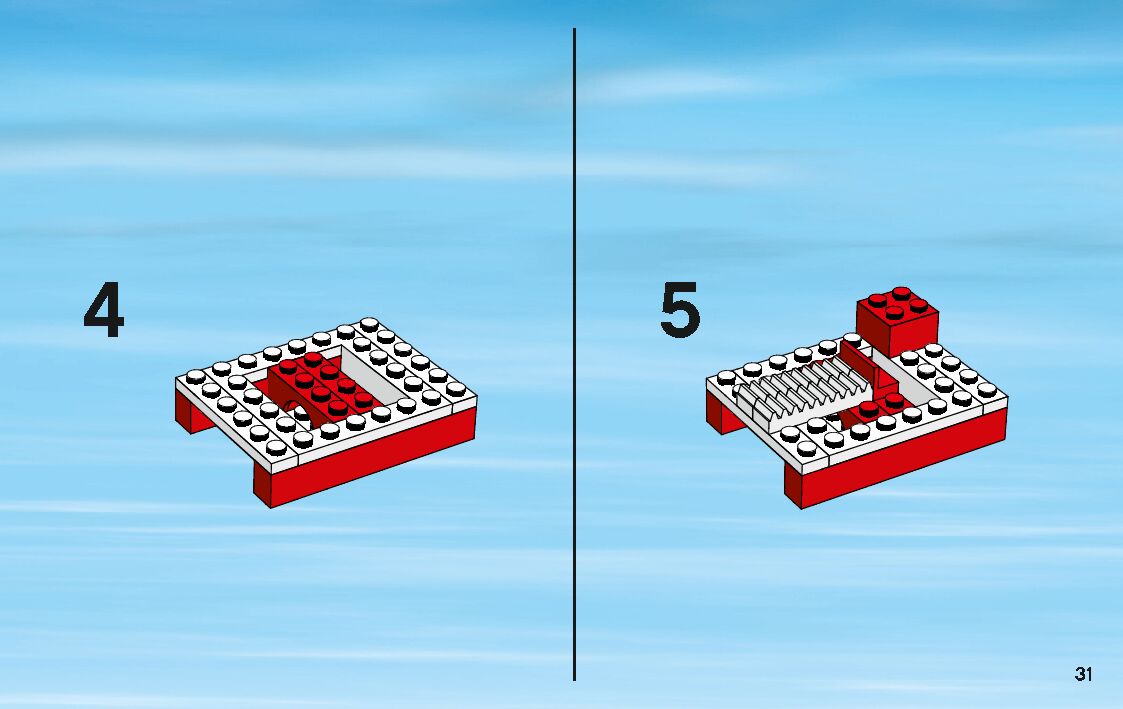 4

5

31