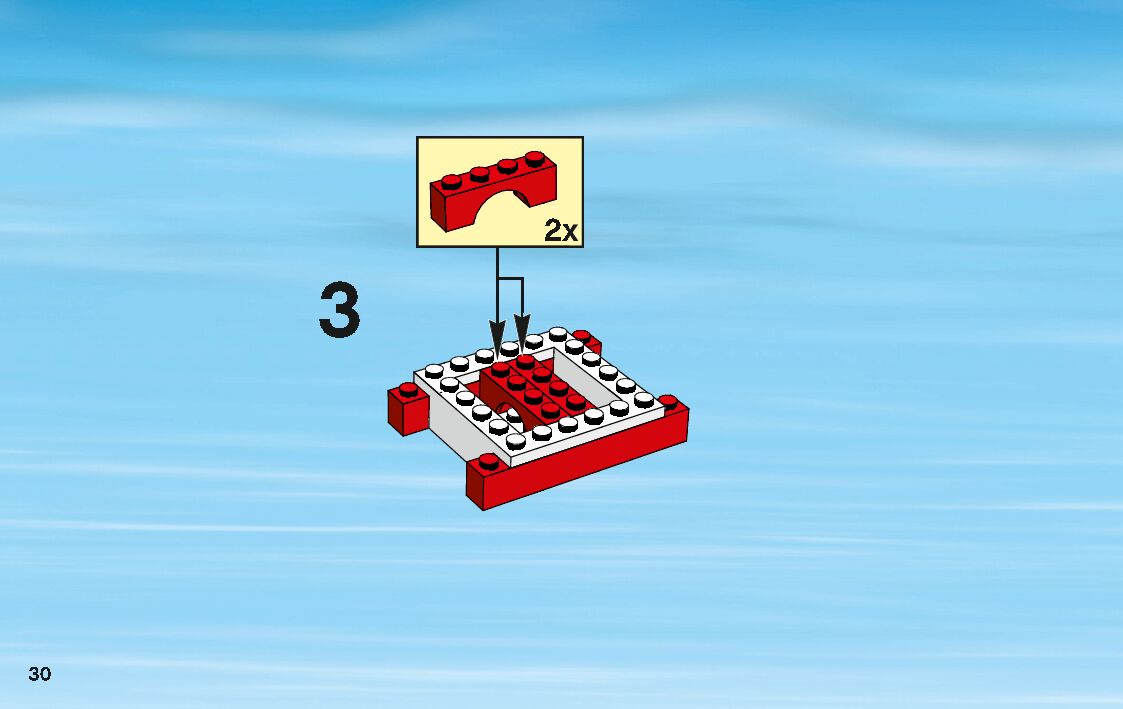 2x

3

30