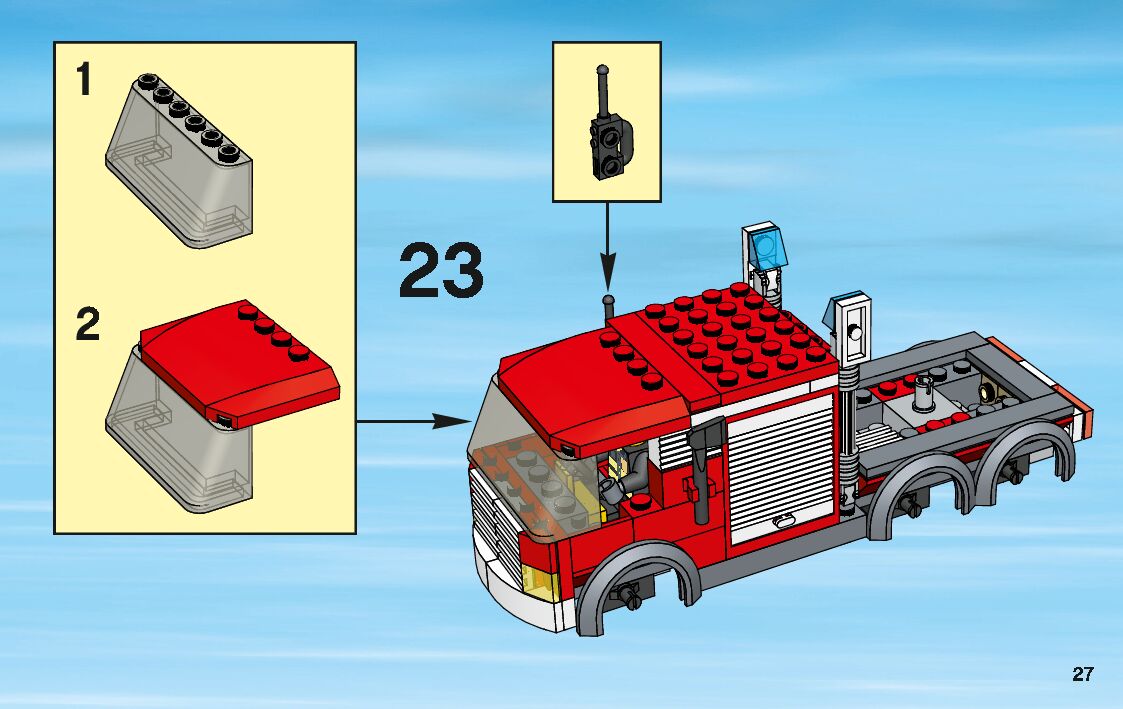 1

2

23

27