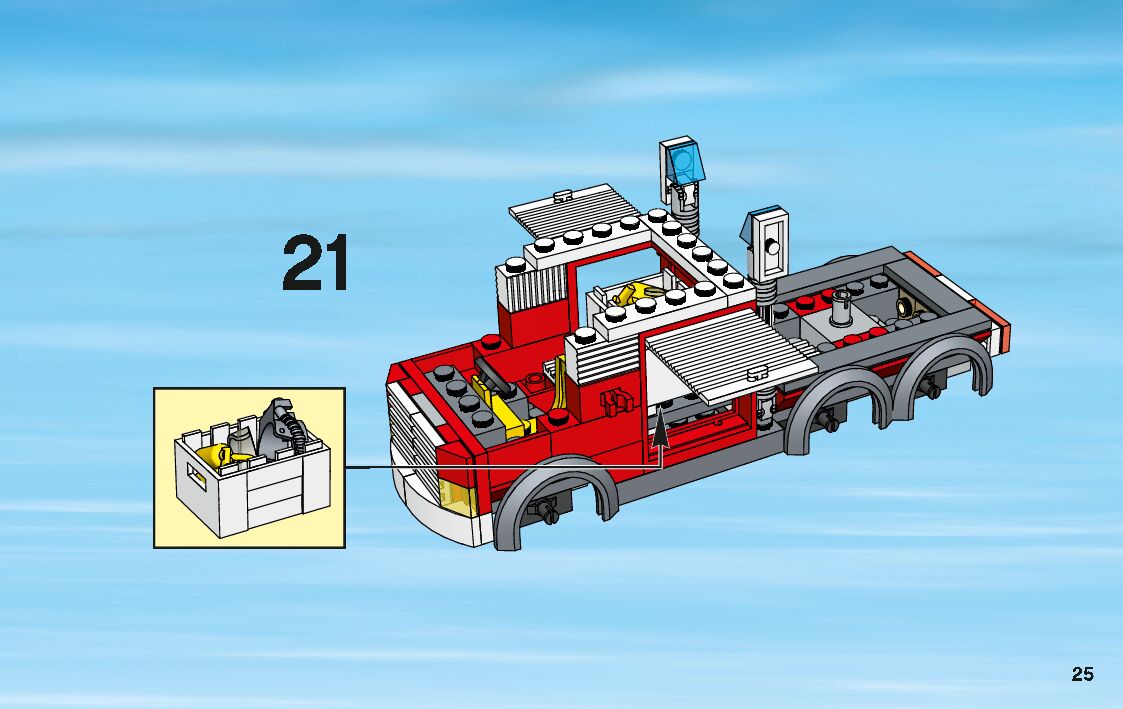 21

25