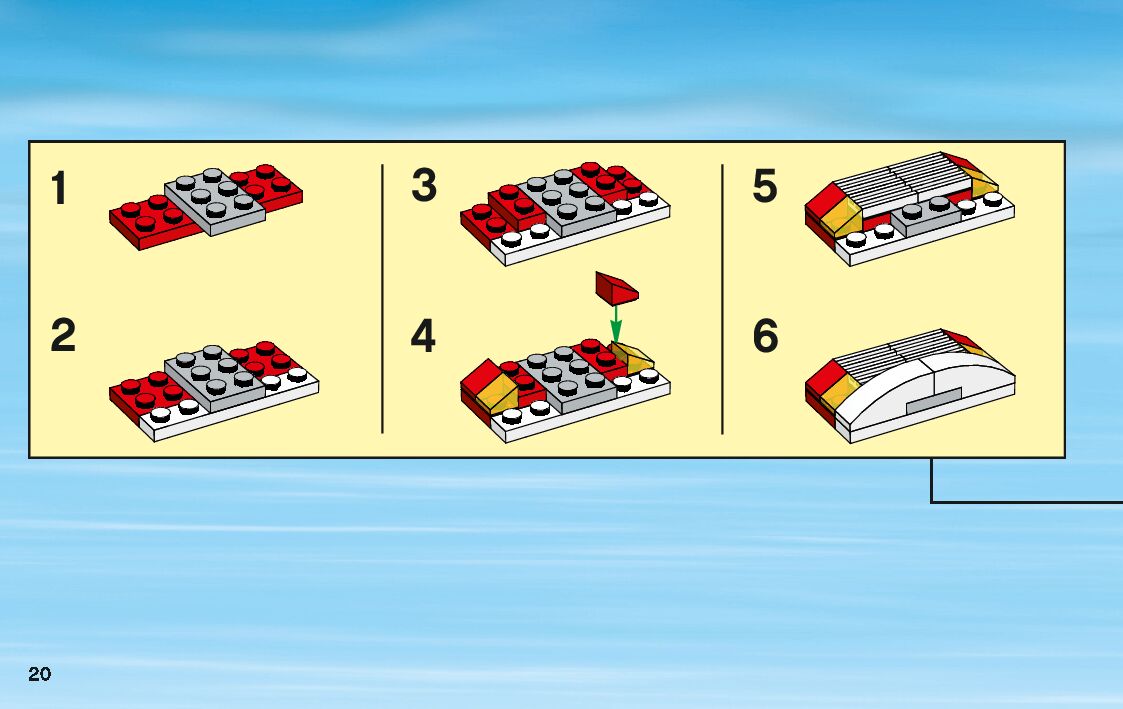 1

2

3

4

5

6

20