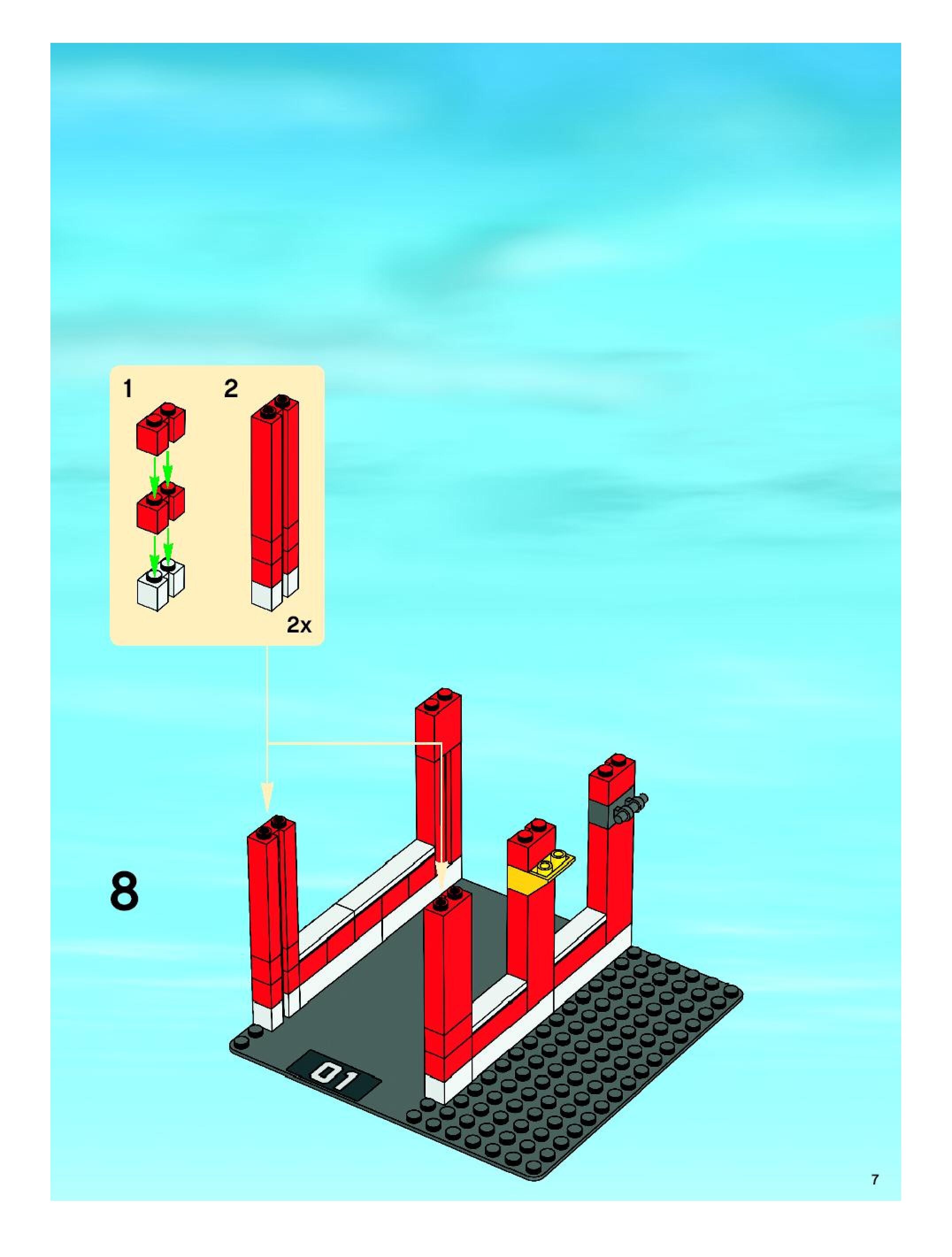 1 2

2x

8

01

7