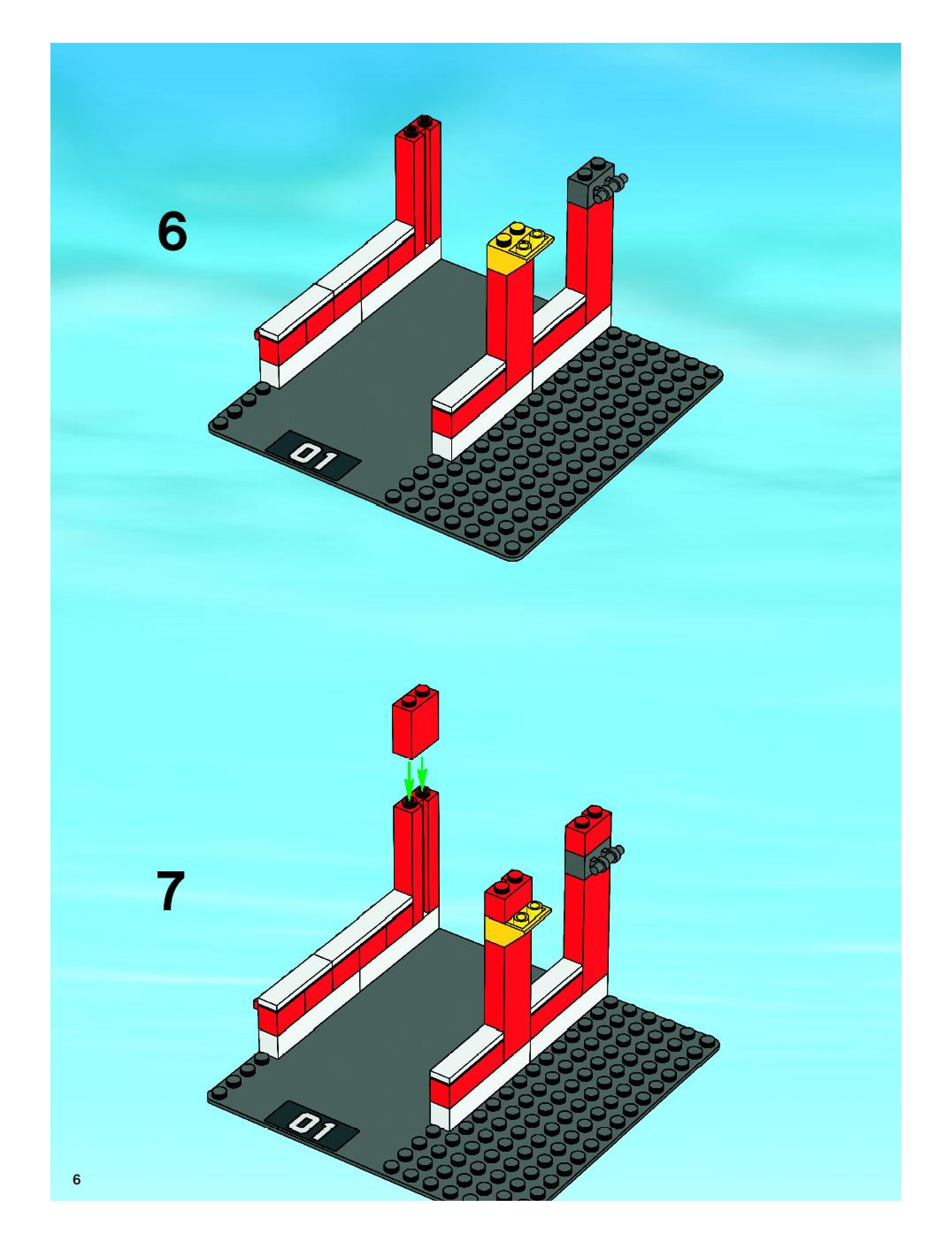 6

01

7

01

6