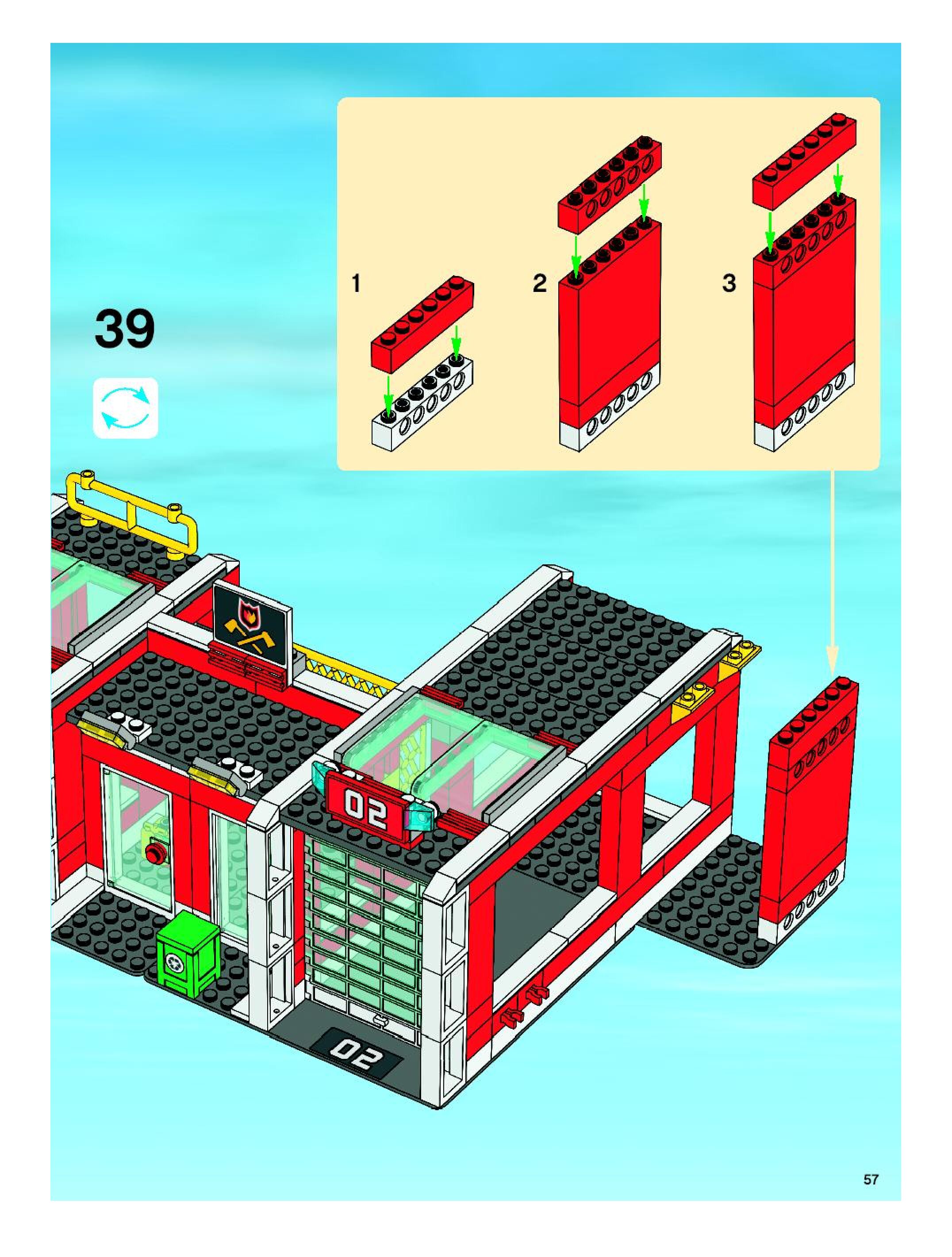 39

1

2

3

02

02

57