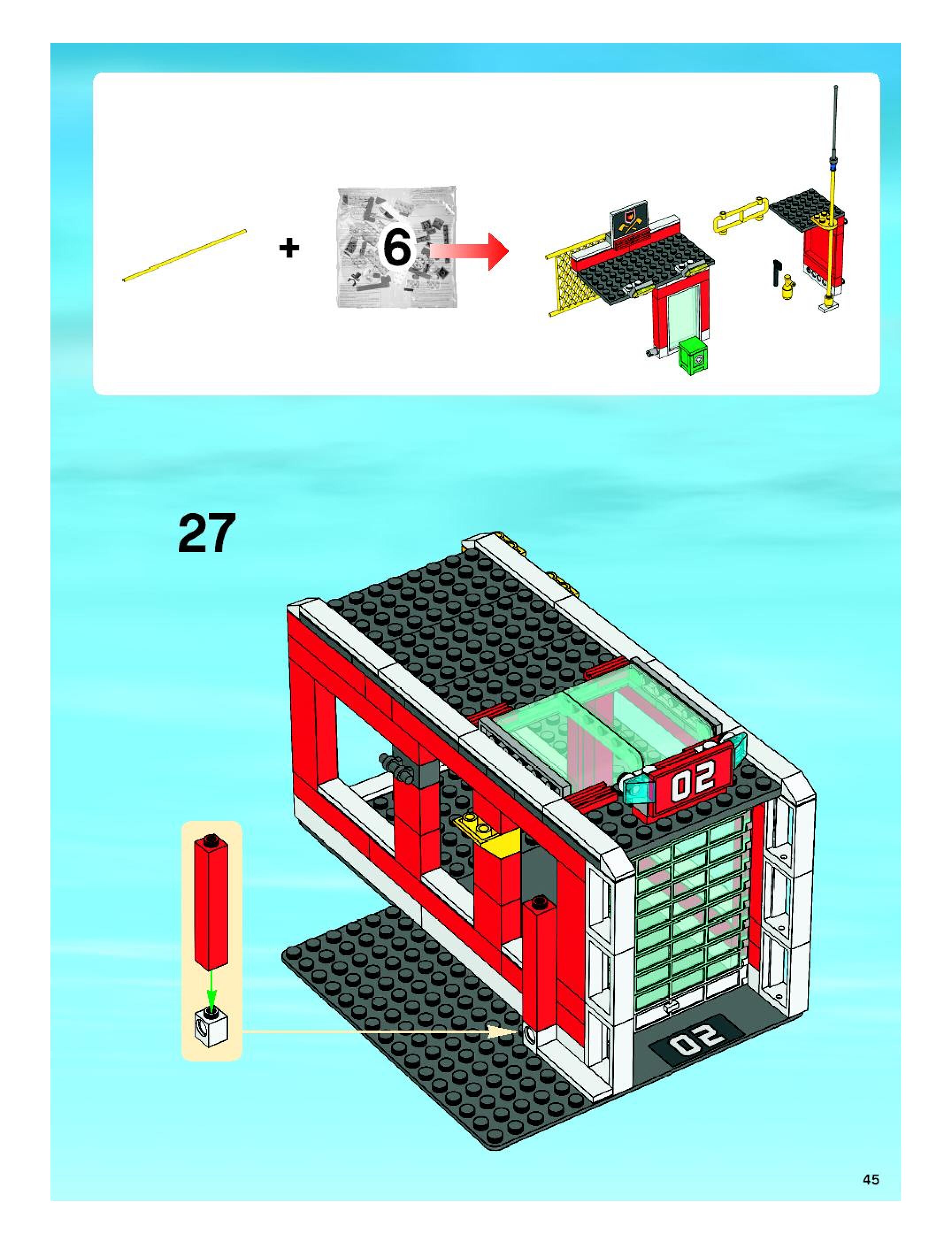 + 6

27

02

02

45