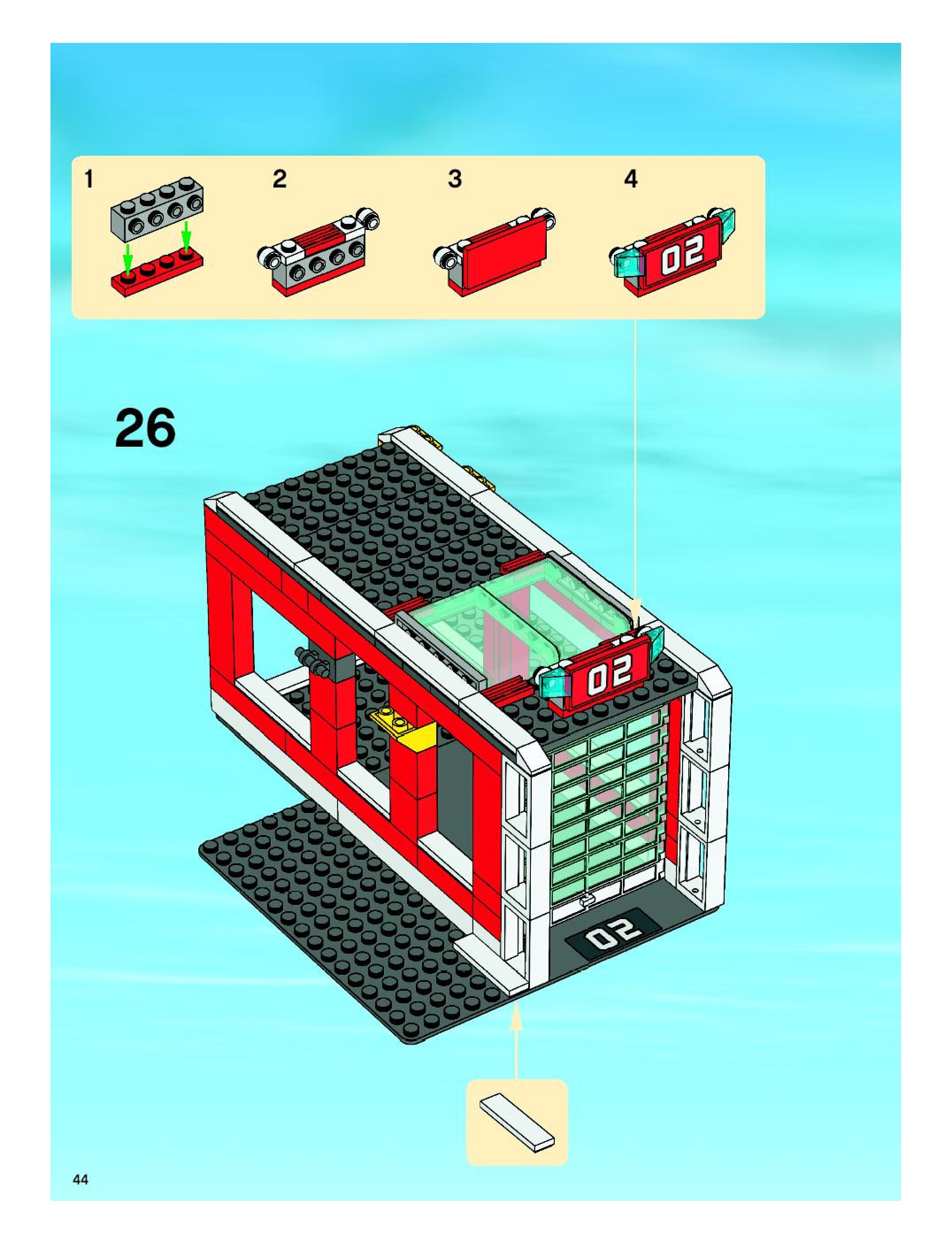 1 2 3 4

02

26

02

02

44