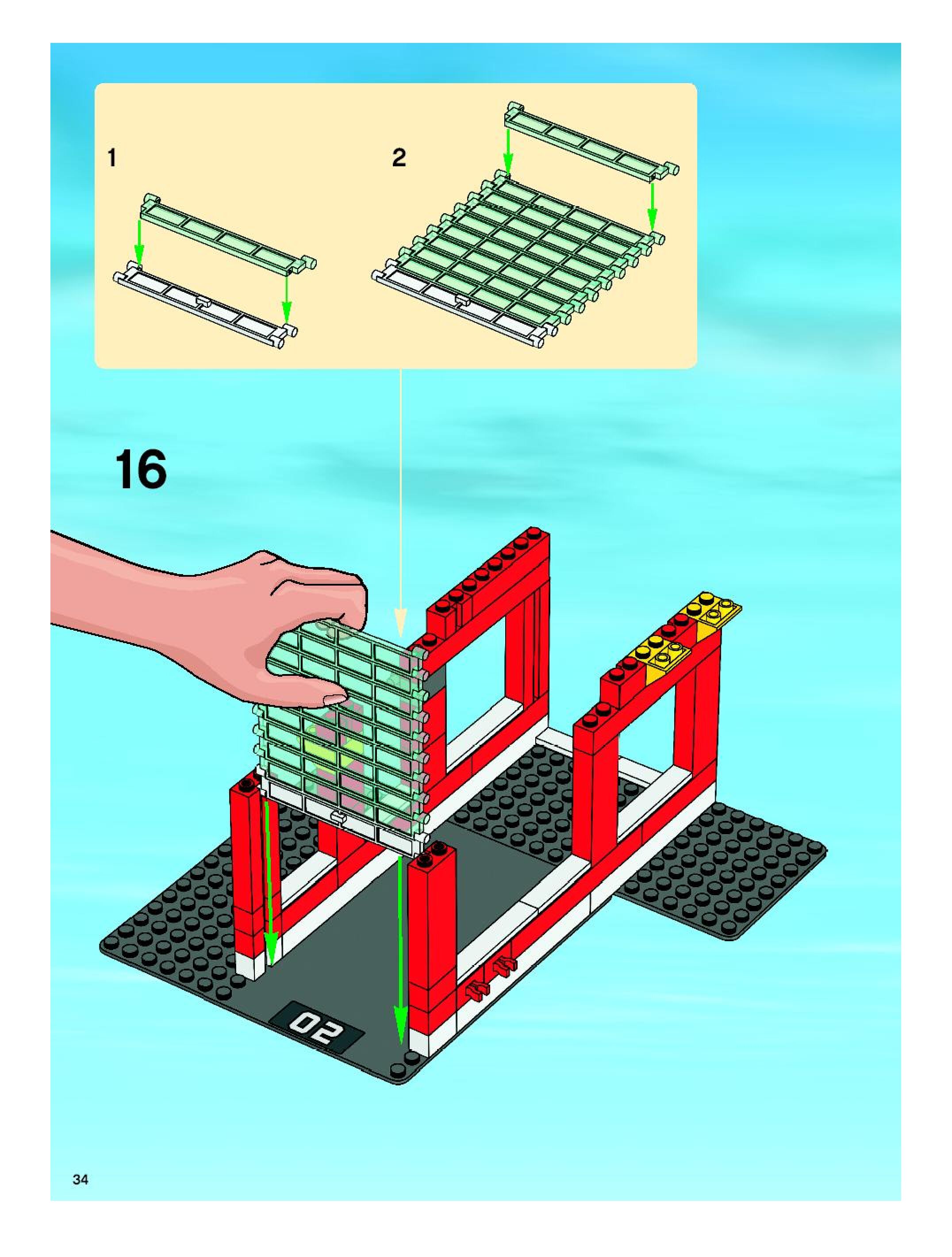 1

2

16

02

34